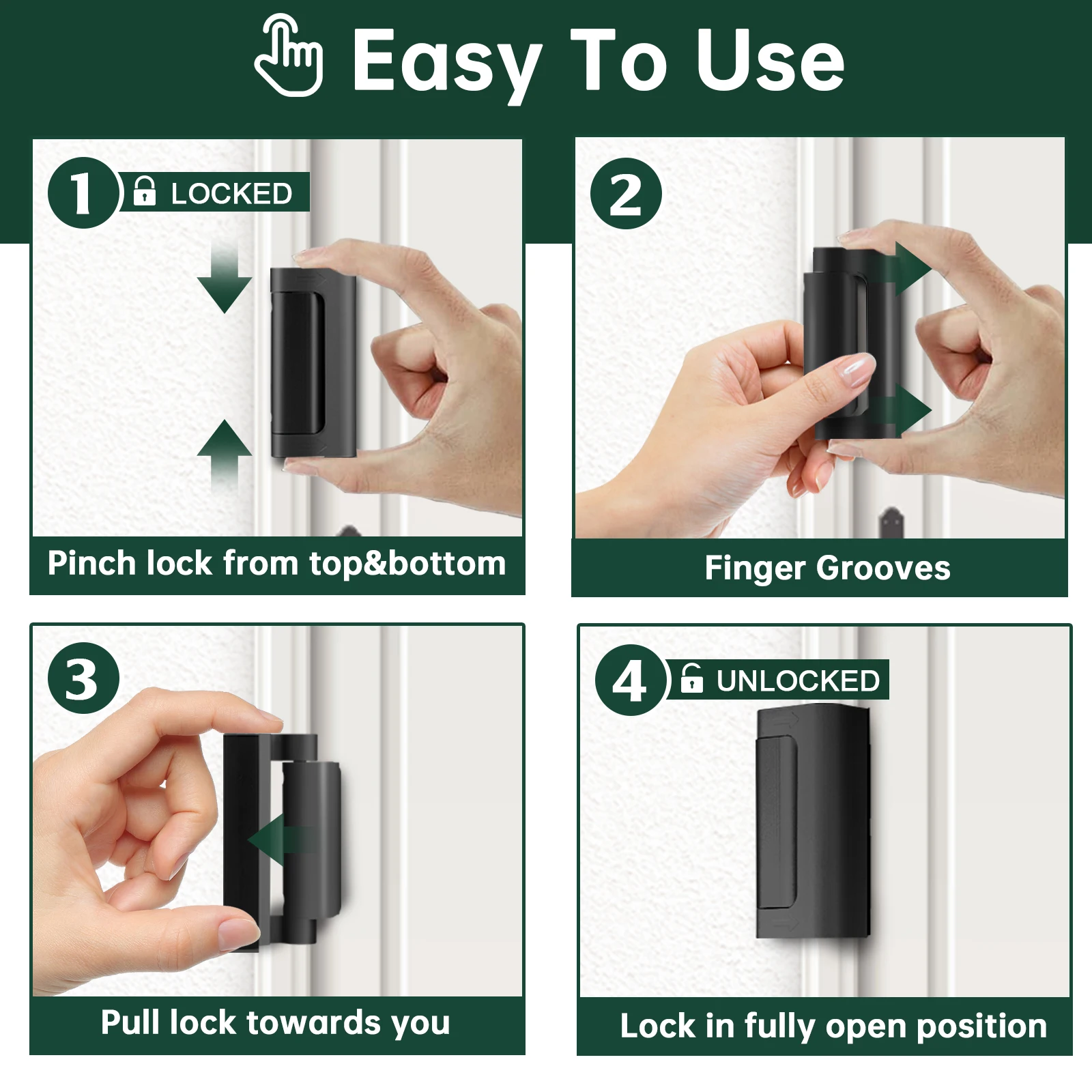 Easy To Use

1 LOCKED

Pinch lock from top&bottom

2

Finger Grooves

3

Pull lock towards you

4 UNLOCKED

Lock in fully open position