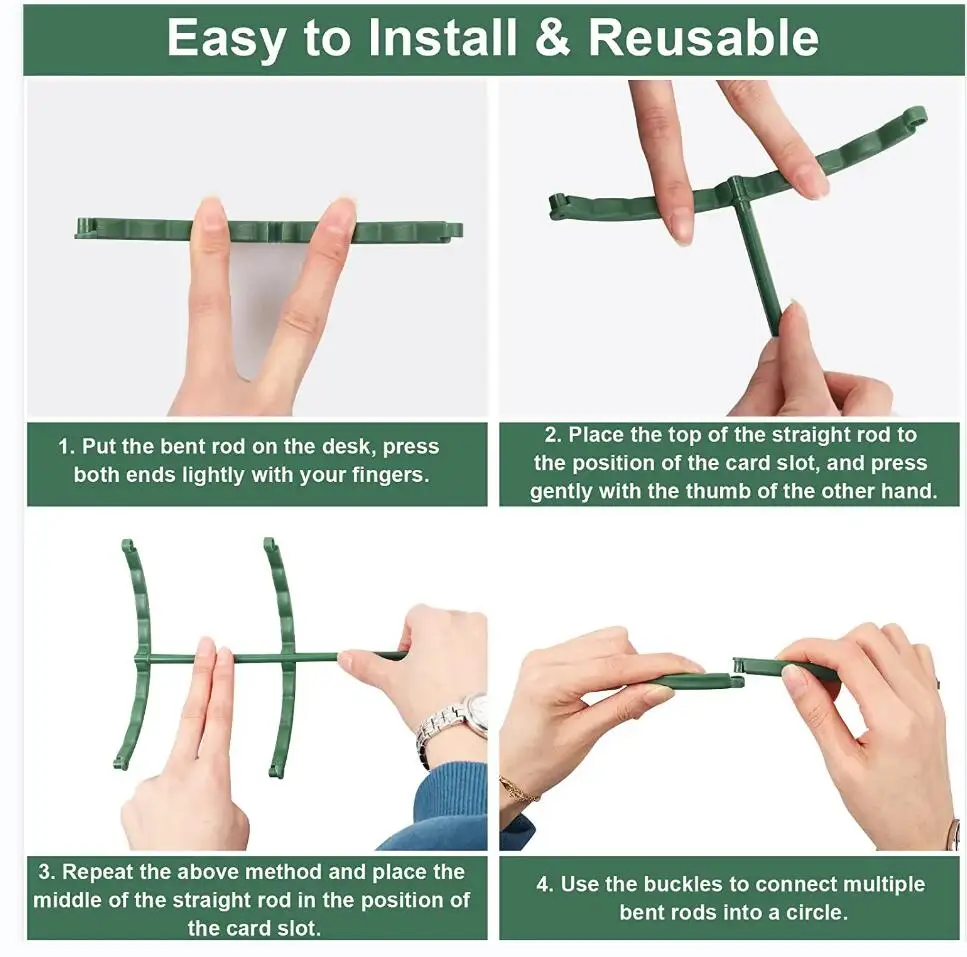 Easy to Install & Reusable

1. Put the bent rod on the desk, press both ends lightly with your fingers.

2. Place the top of the straight rod to the position of the card slot, and press gently with the thumb of the other hand.

3. Repeat the above method and place the middle of the straight rod in the position of the card slot.

4. Use the buckles to connect multiple bent rods into a circle.