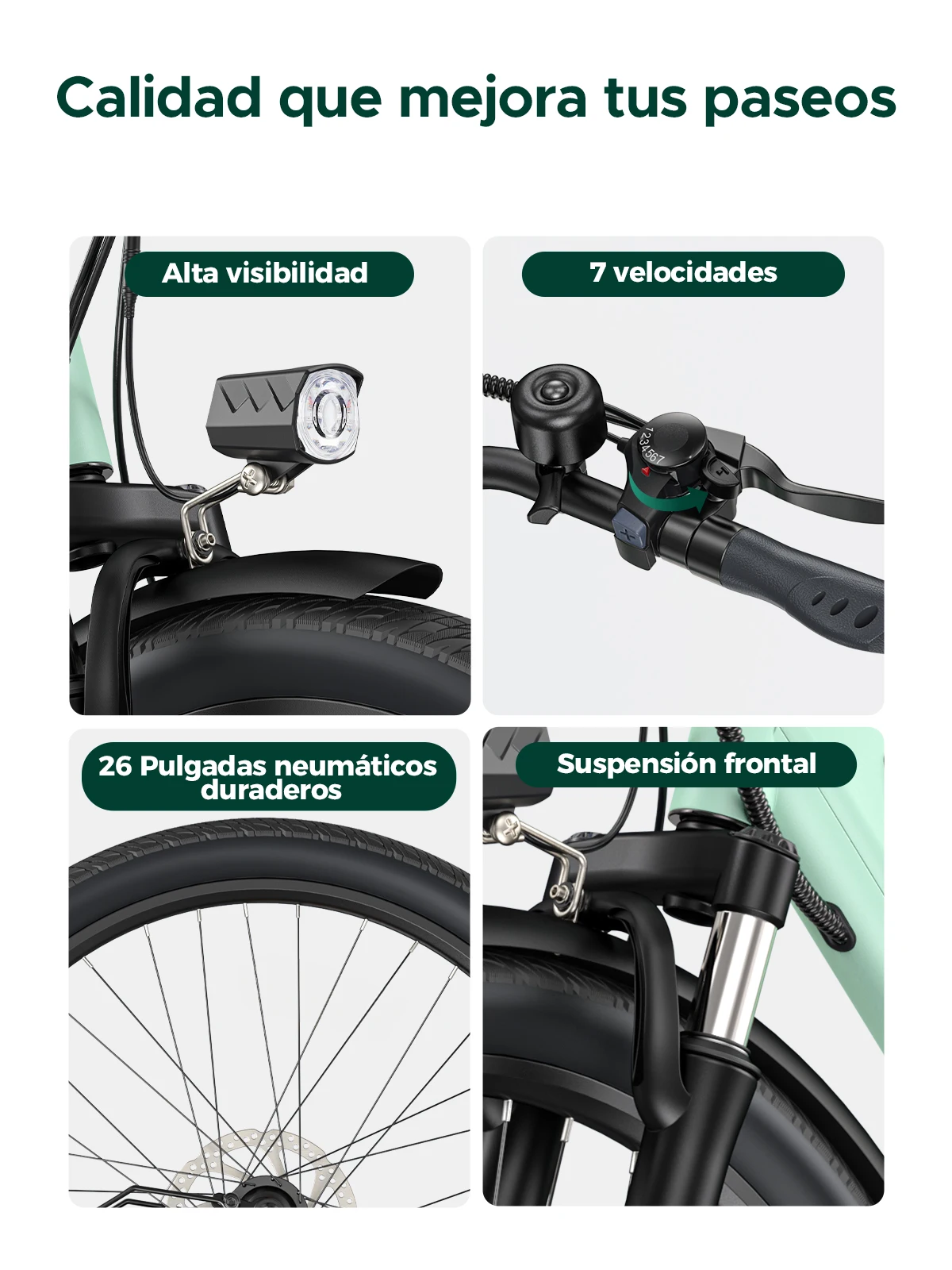 Calidad que mejora tus paseos

Alta visibilidad

7 velocidades

1234567

26 Pulgadas neumáticos duraderos

Suspensión frontal