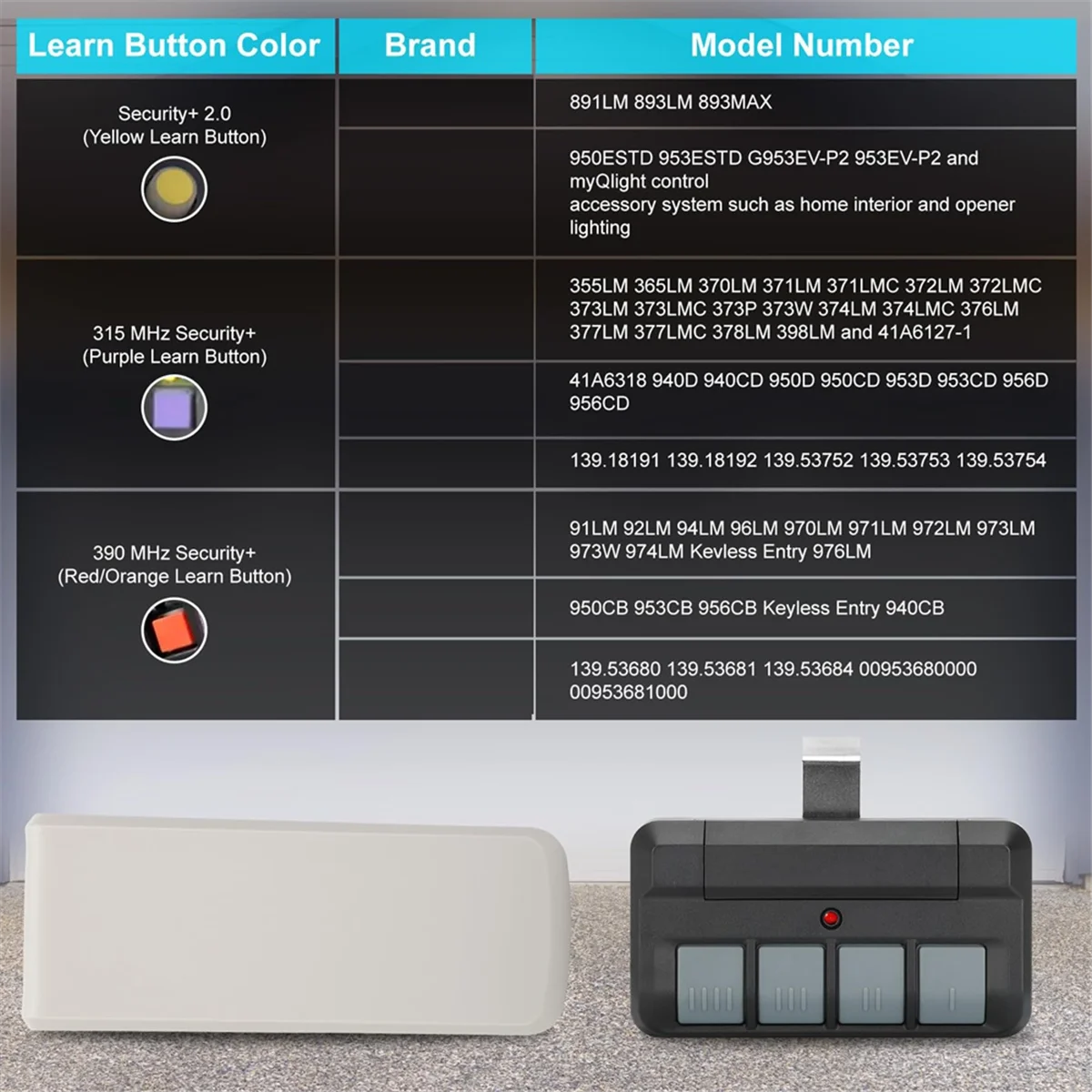 | Learn Button Color | Brand | Model Number |
|---|---|---|
| Security+ 2.0 (Yellow Learn Button) | | 891LM 893LM 893MAX |
| | | 950ESTD 953ESTD G953EV-P2 953EV-P2 and myQlight control accessory system such as home interior and opener lighting |
| 315 MHz Security+ (Purple Learn Button) | | 355LM 365LM 370LM 371LM 371LMC 372LM 372LMC 373LM 373LMC 373P 373W 374LM 374LMC 376LM 377LM 377LMC 378LM 398LM and 41A6127-1 |
| | | 41A6318 940D 940CD 950D 950CD 953D 953CD 956D 956CD |
| | | 139.18191 139.18192 139.53752 139.53753 139.53754 |
| 390 MHz Security+ (Red/Orange Learn Button) | | 91LM 92LM 94LM 96LM 970LM 971LM 972LM 973LM 973W 974LM Kevless Entry 976LM |
| | | 950CB 953CB 956CB Keyless Entry 940CB |
| | | 139.53680 139.53681 139.53684 00953680000 00953681000 |