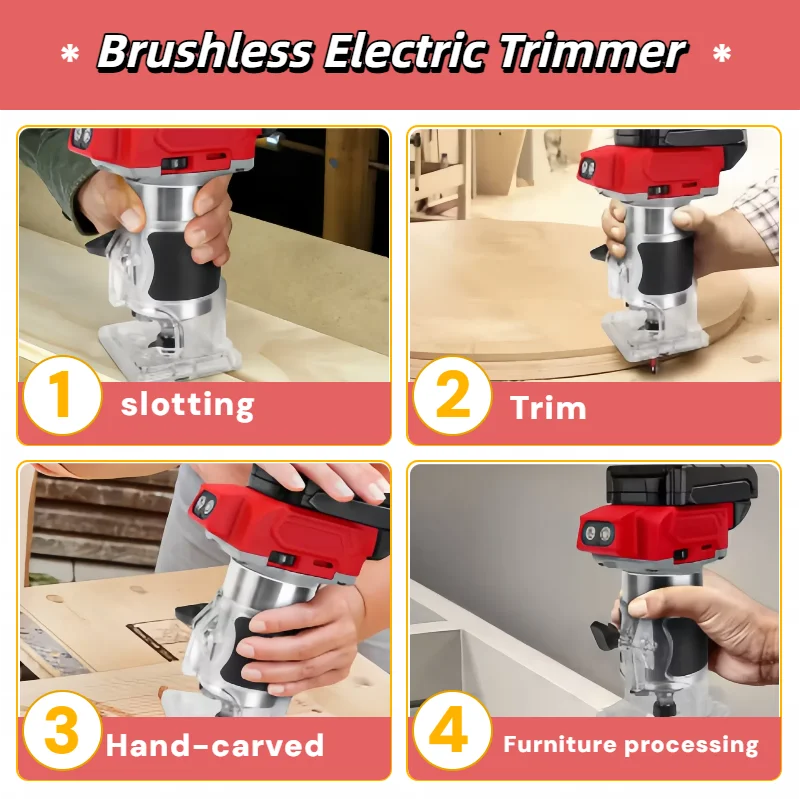 * Brushless Electric Trimmer *

1 slotting

2 Trim

3 Hand-carved

4 Furniture processing