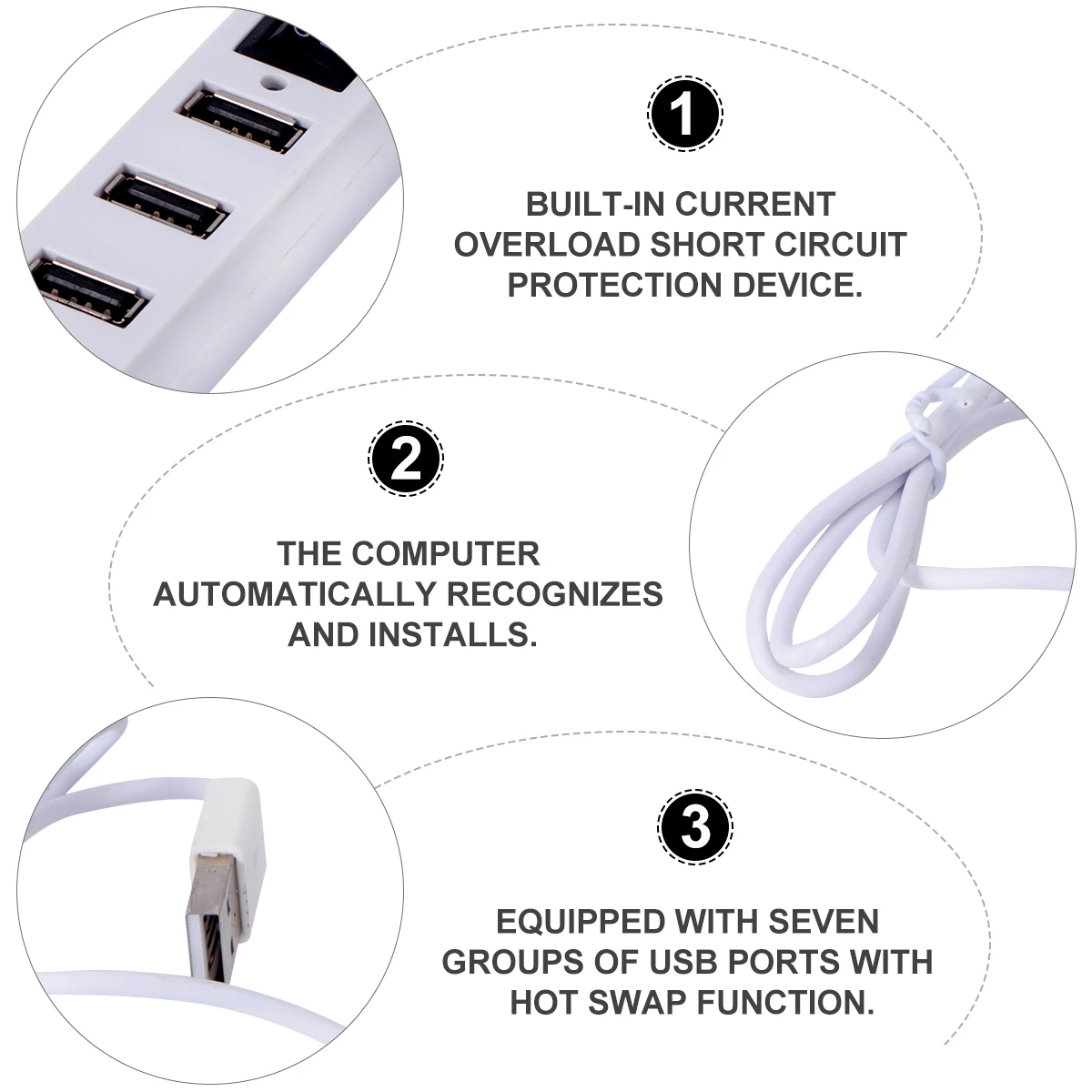 1

BUILT-IN CURRENT OVERLOAD SHORT CIRCUIT PROTECTION DEVICE.

2

THE COMPUTER AUTOMATICALLY RECOGNIZES AND INSTALLS.

3

EQUIPPED WITH SEVEN GROUPS OF USB PORTS WITH HOT SWAP FUNCTION.