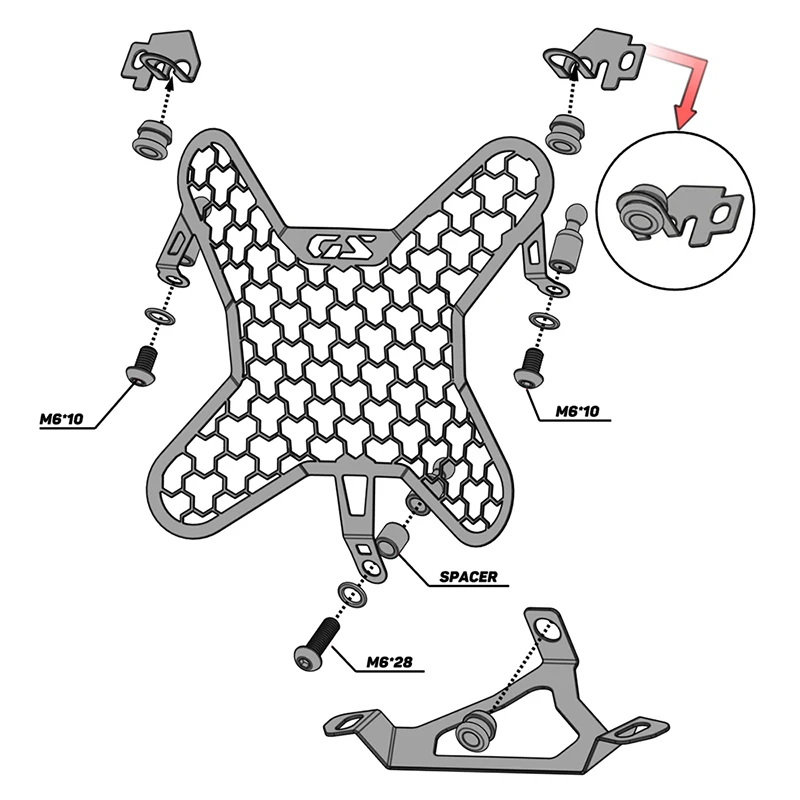 GS

M6*10

M6*10

SPACER

M6*28