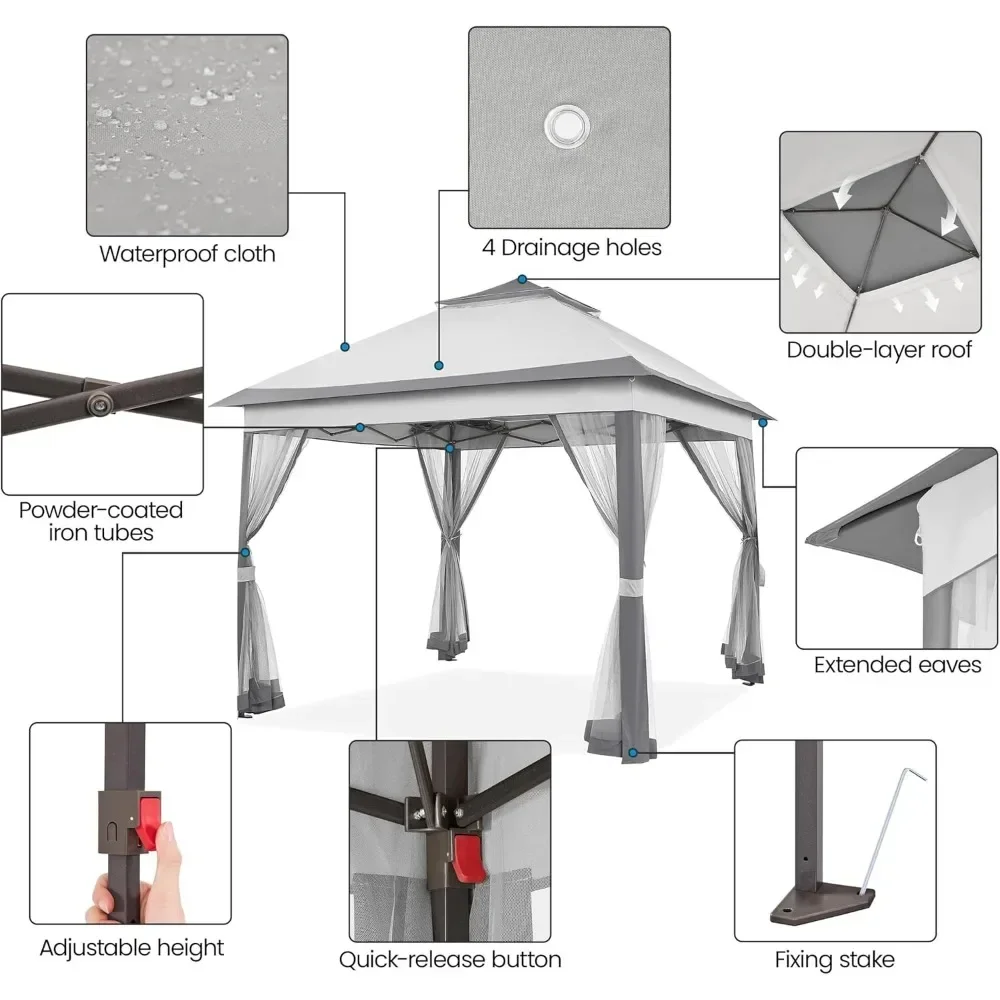 Waterproof cloth

4 Drainage holes

Double-layer roof

Powder-coated iron tubes

Extended eaves

Adjustable height

Quick-release button

Fixing stake