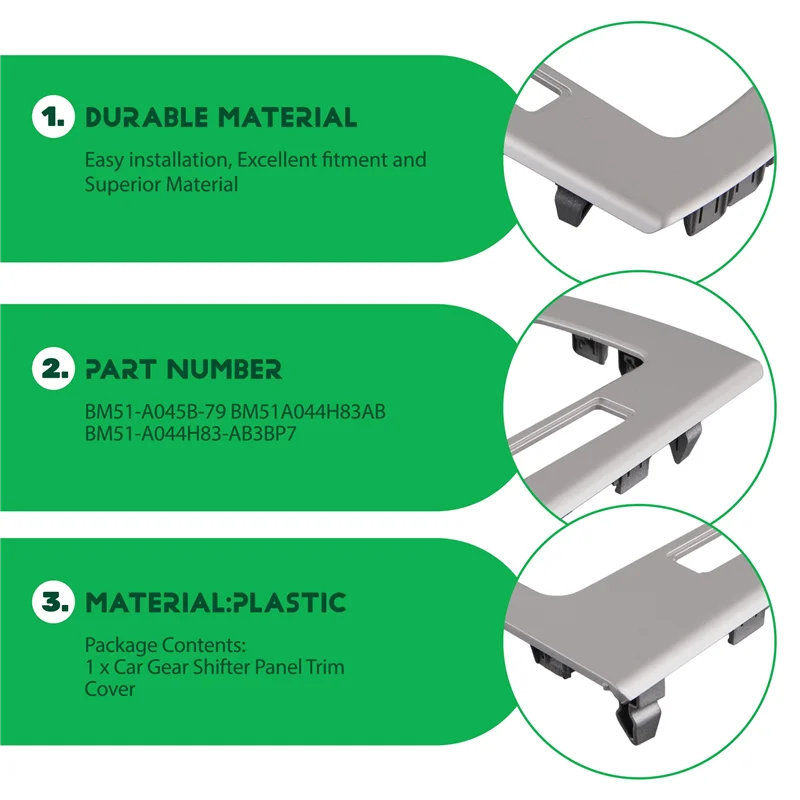 1. DURABLE MATERIAL

Easy installation, Excellent fitment and Superior Material

2. PART NUMBER

BM51-A045B-79 BM51A044H83AB BM51-A044H83-AB3BP7

3. MATERIAL:PLASTIC

Package Contents:
1 x Car Gear Shifter Panel Trim Cover