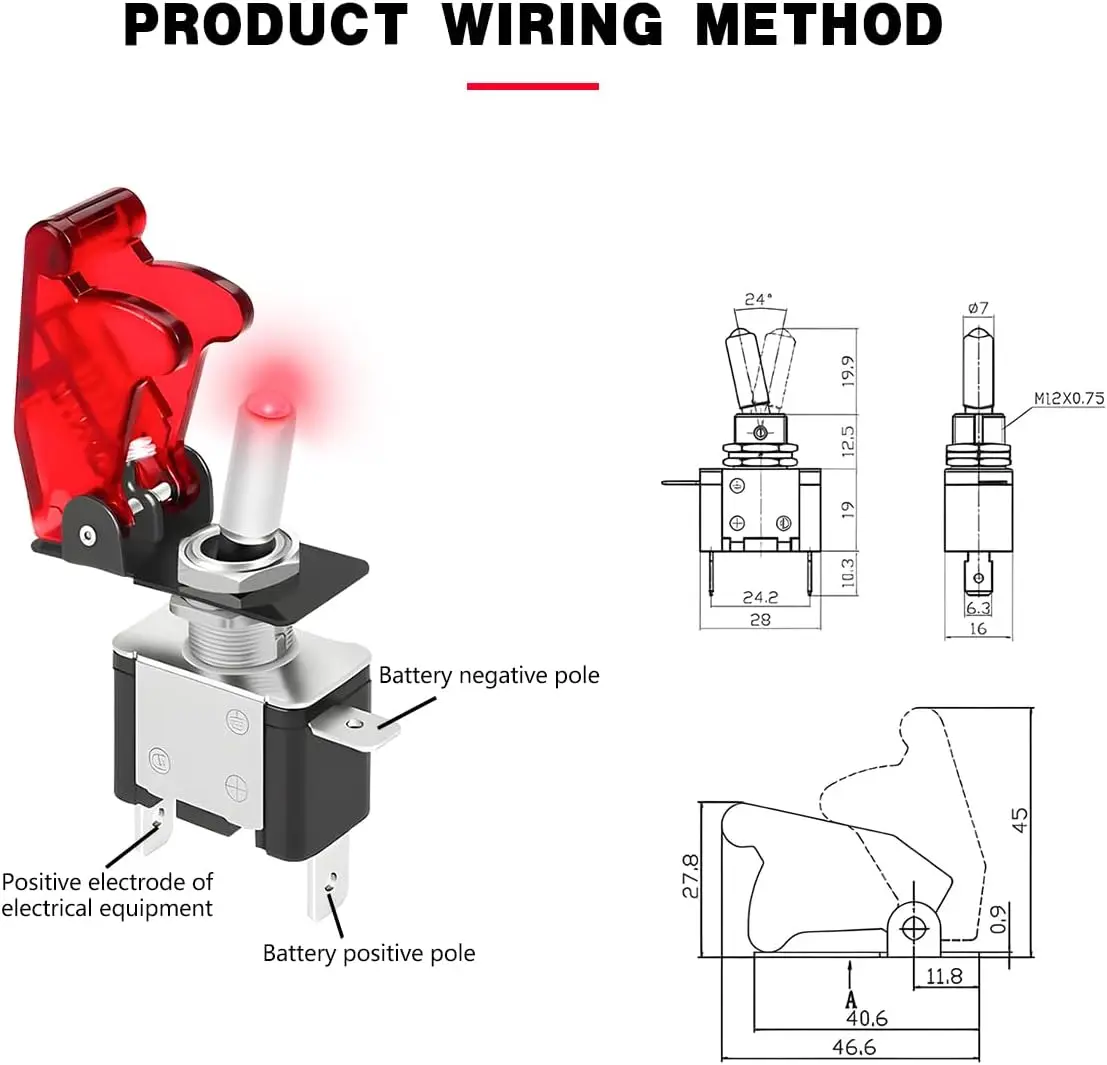 PRODUCT WIRING METHOD

Battery negative pole

Positive electrode of electrical equipment

Battery positive pole

24°
19.9
12.5
19
10.3
24.2
28

ø7
M12X0.75
6.3
16

45
27.8
0.9
11.8
A
40.6
46.6