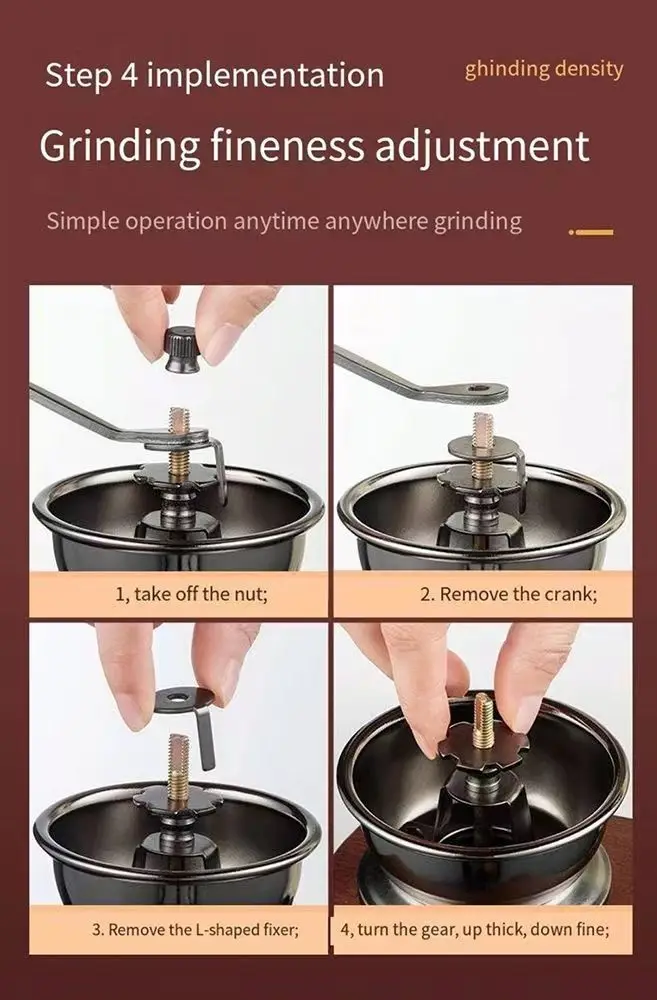 Step 4 implementation

ghinding density

Grinding fineness adjustment

Simple operation anytime anywhere grinding

1, take off the nut;

2. Remove the crank;

3. Remove the L-shaped fixer;

4, turn the gear, up thick, down fine;