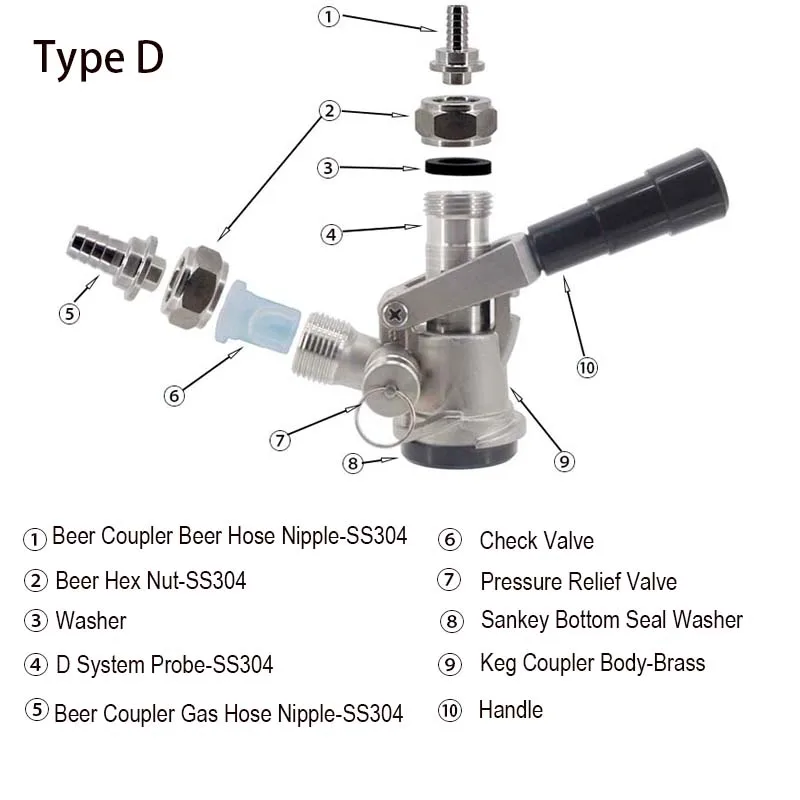 Type D

①
②
③
④
⑤
⑥
⑦
⑧
⑨
⑩

① Beer Coupler Beer Hose Nipple-SS304
② Beer Hex Nut-SS304
③ Washer
④ D System Probe-SS304
⑤ Beer Coupler Gas Hose Nipple-SS304

⑥ Check Valve
⑦ Pressure Relief Valve
⑧ Sankey Bottom Seal Washer
⑨ Keg Coupler Body-Brass
⑩ Handle