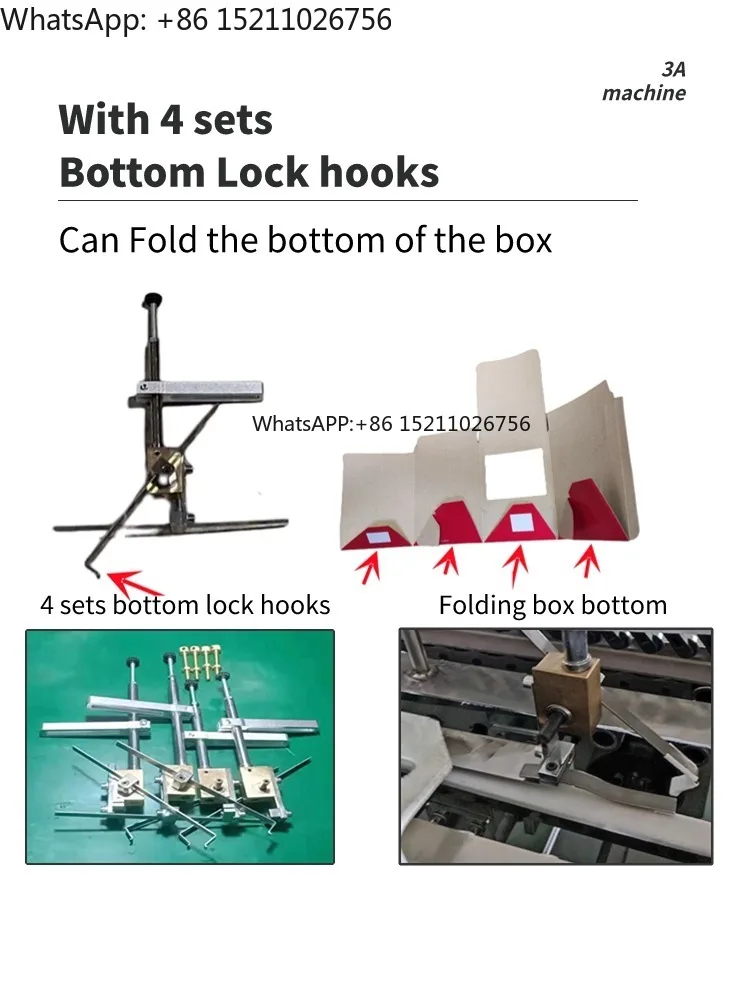 WhatsApp: +86 15211026756

3A machine

With 4 sets
Bottom Lock hooks

Can Fold the bottom of the box

WhatsAPP:+86 15211026756

4 sets bottom lock hooks

Folding box bottom