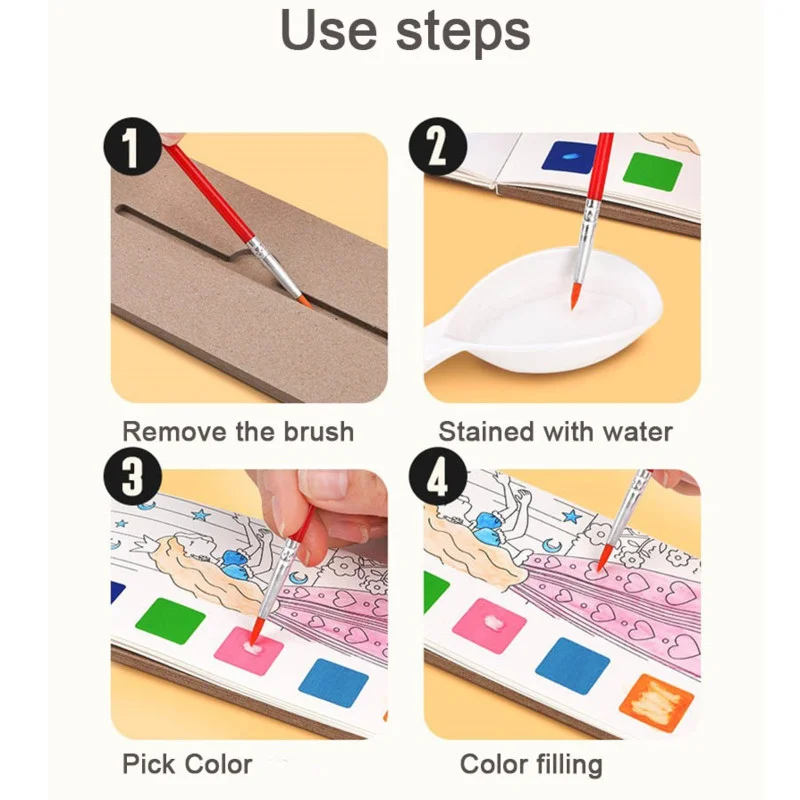 Use steps

1

Remove the brush

2

Stained with water

3

Pick Color

4

Color filling