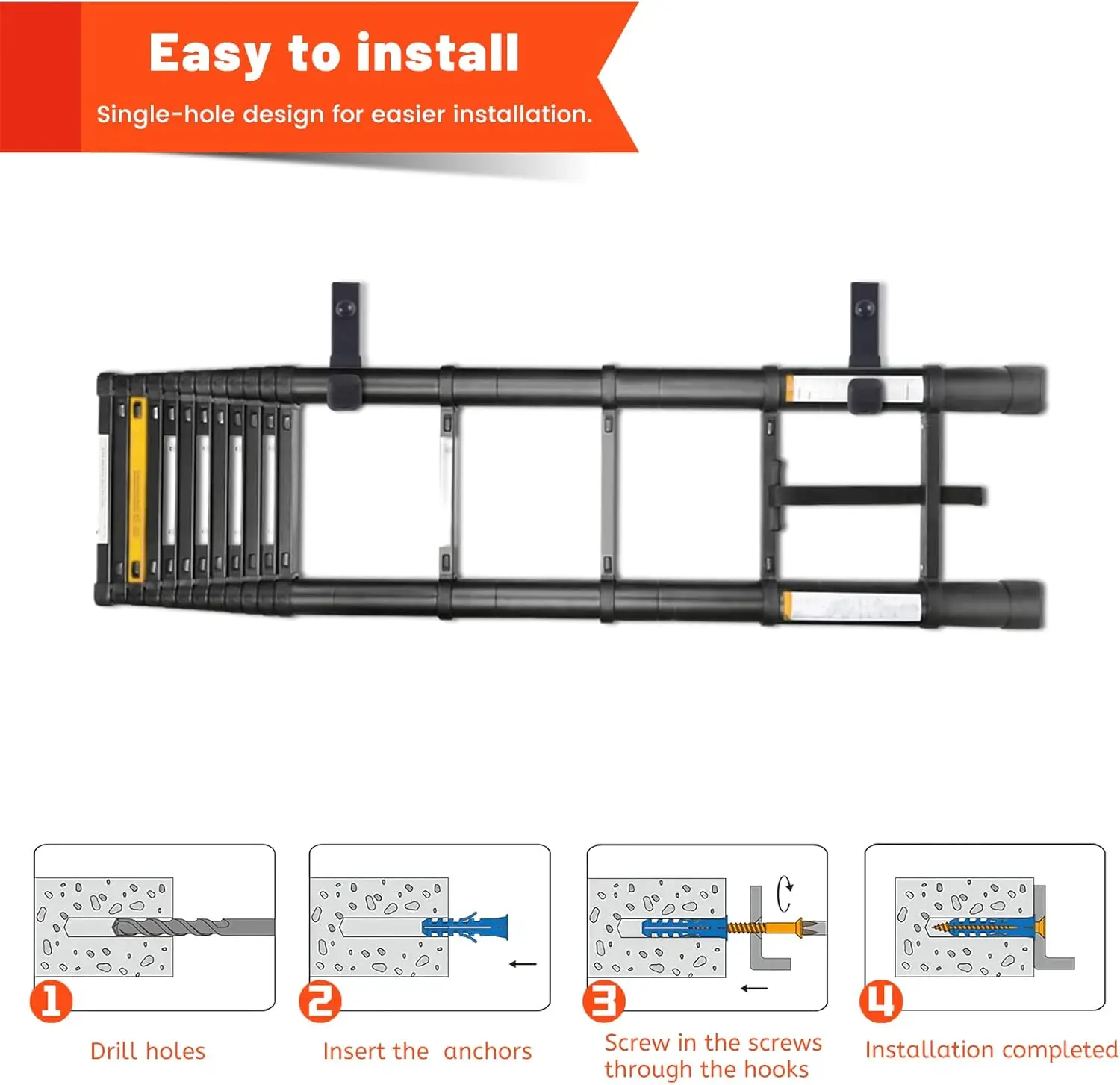 Easy to install

Single-hole design for easier installation.

1

Drill holes

2

Insert the anchors

3

Screw in the screws through the hooks

4

Installation completed