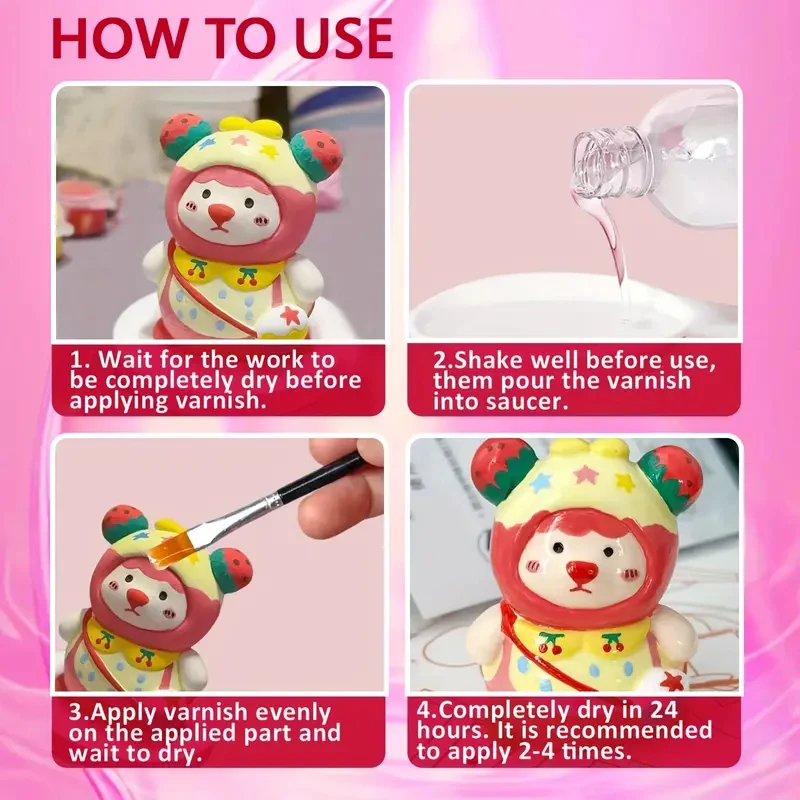 HOW TO USE

1. Wait for the work to be completely dry before applying varnish.

2.Shake well before use, them pour the varnish into saucer.

3.Apply varnish evenly on the applied part and wait to dry.

4.Completely dry in 24 hours. It is recommended to apply 2-4 times.