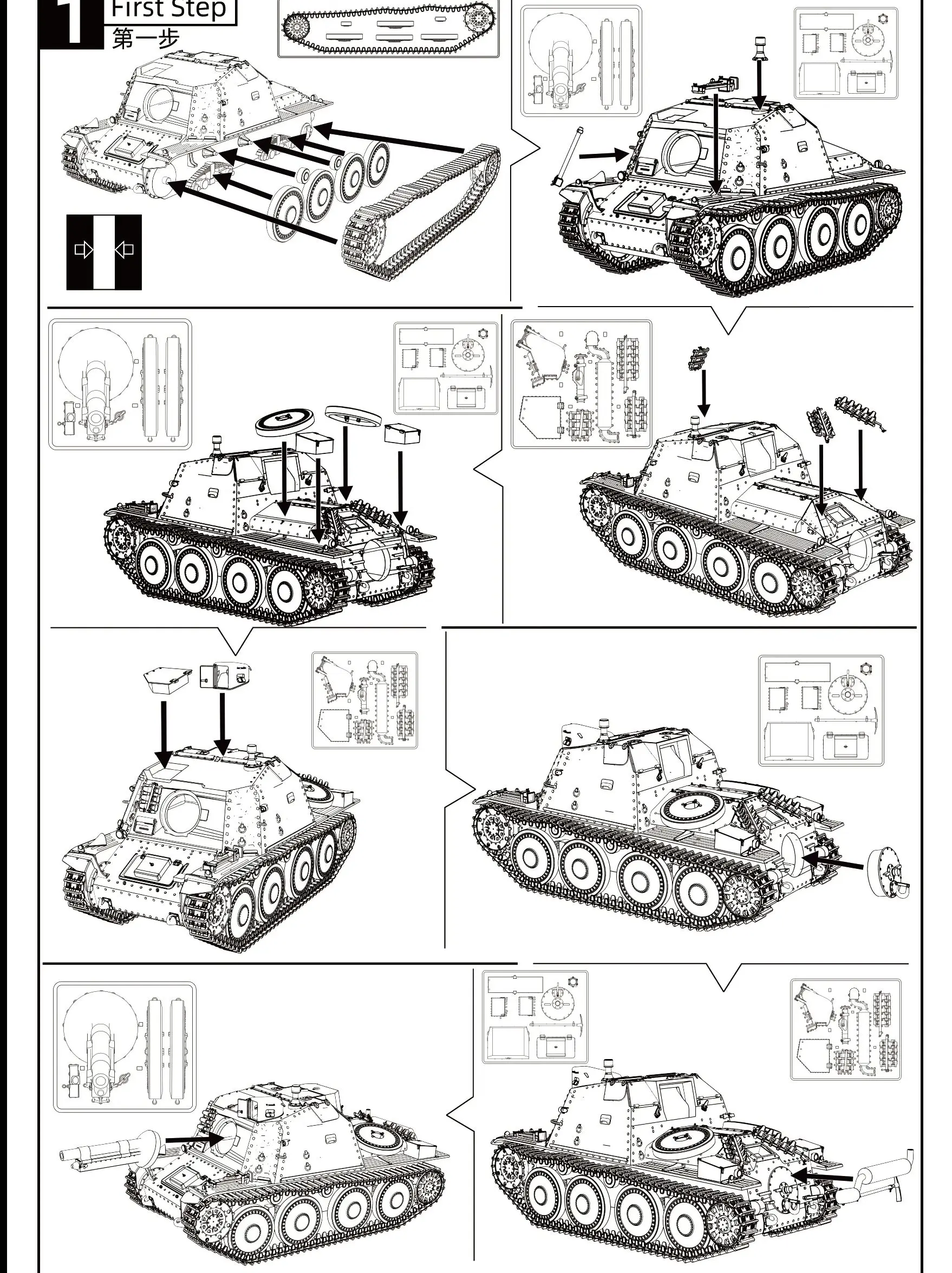 1

First Step

第一步