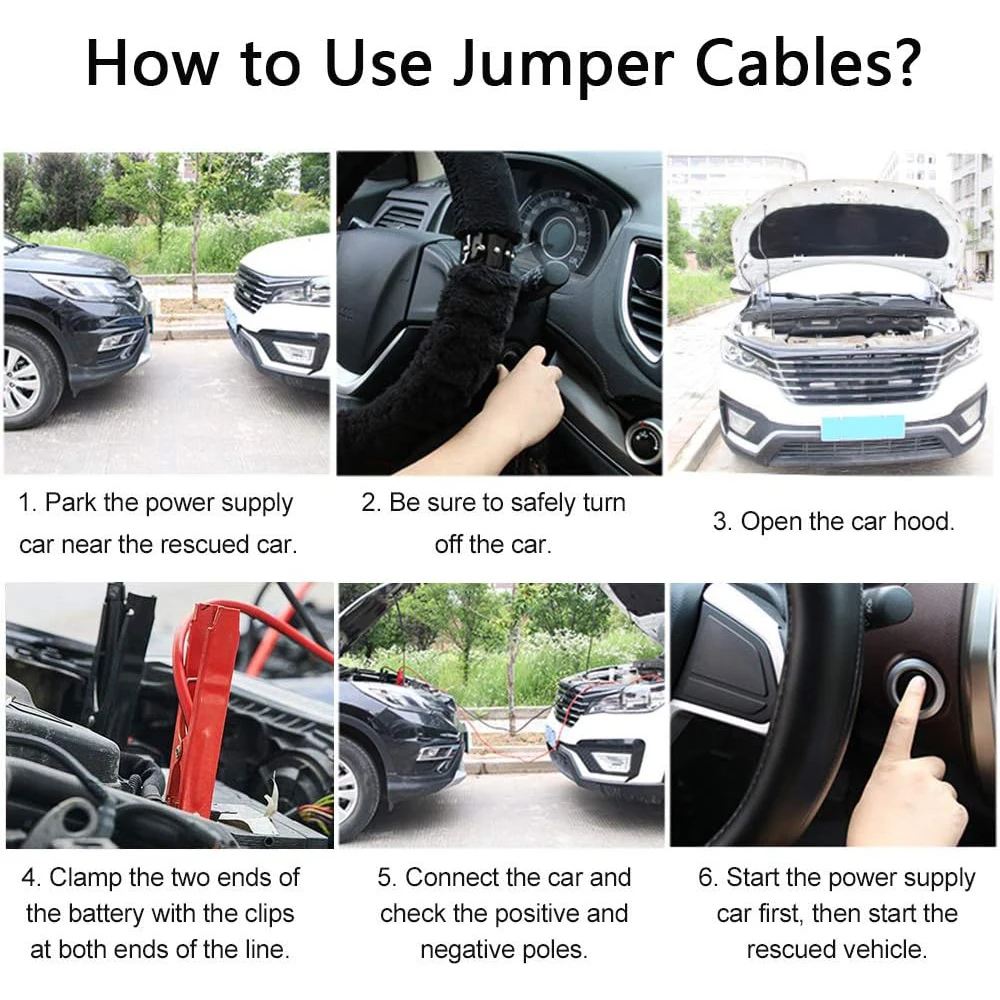 How to Use Jumper Cables?

1. Park the power supply car near the rescued car.

2. Be sure to safely turn off the car.

3. Open the car hood.

4. Clamp the two ends of the battery with the clips at both ends of the line.

5. Connect the car and check the positive and negative poles.

6. Start the power supply car first, then start the rescued vehicle.