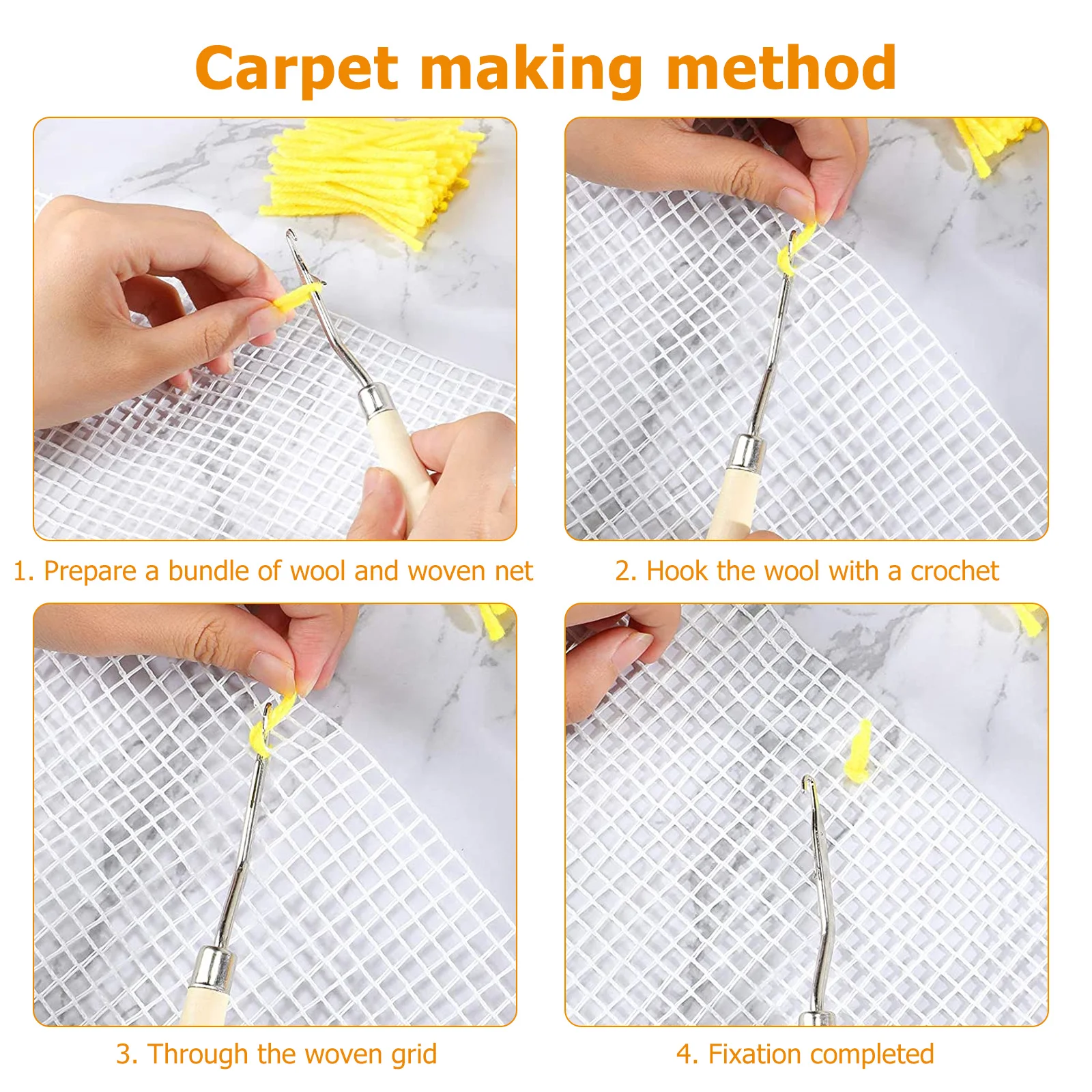 Carpet making method

1. Prepare a bundle of wool and woven net

2. Hook the wool with a crochet

3. Through the woven grid

4. Fixation completed