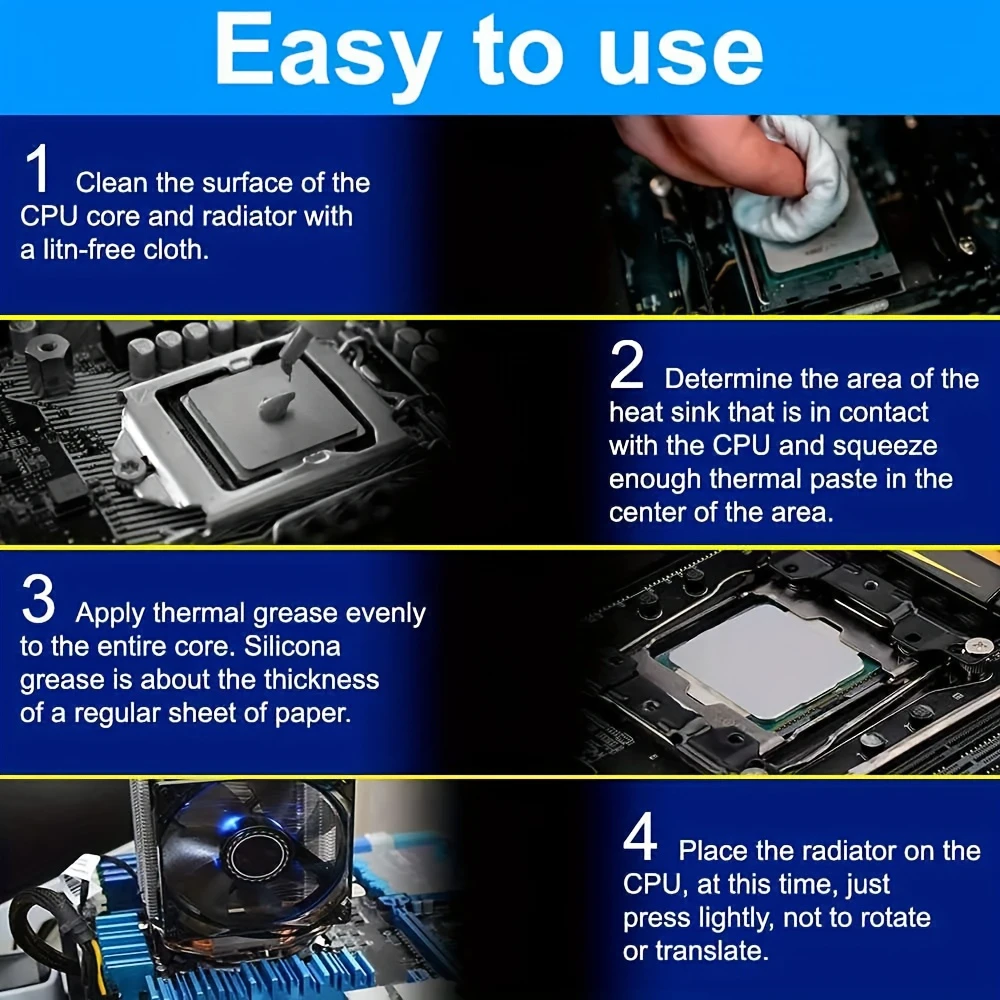 Easy to use

1 Clean the surface of the CPU core and radiator with a litn-free cloth.

2 Determine the area of the heat sink that is in contact with the CPU and squeeze enough thermal paste in the center of the area.

3 Apply thermal grease evenly to the entire core. Silicona grease is about the thickness of a regular sheet of paper.

4 Place the radiator on the CPU, at this time, just press lightly, not to rotate or translate.