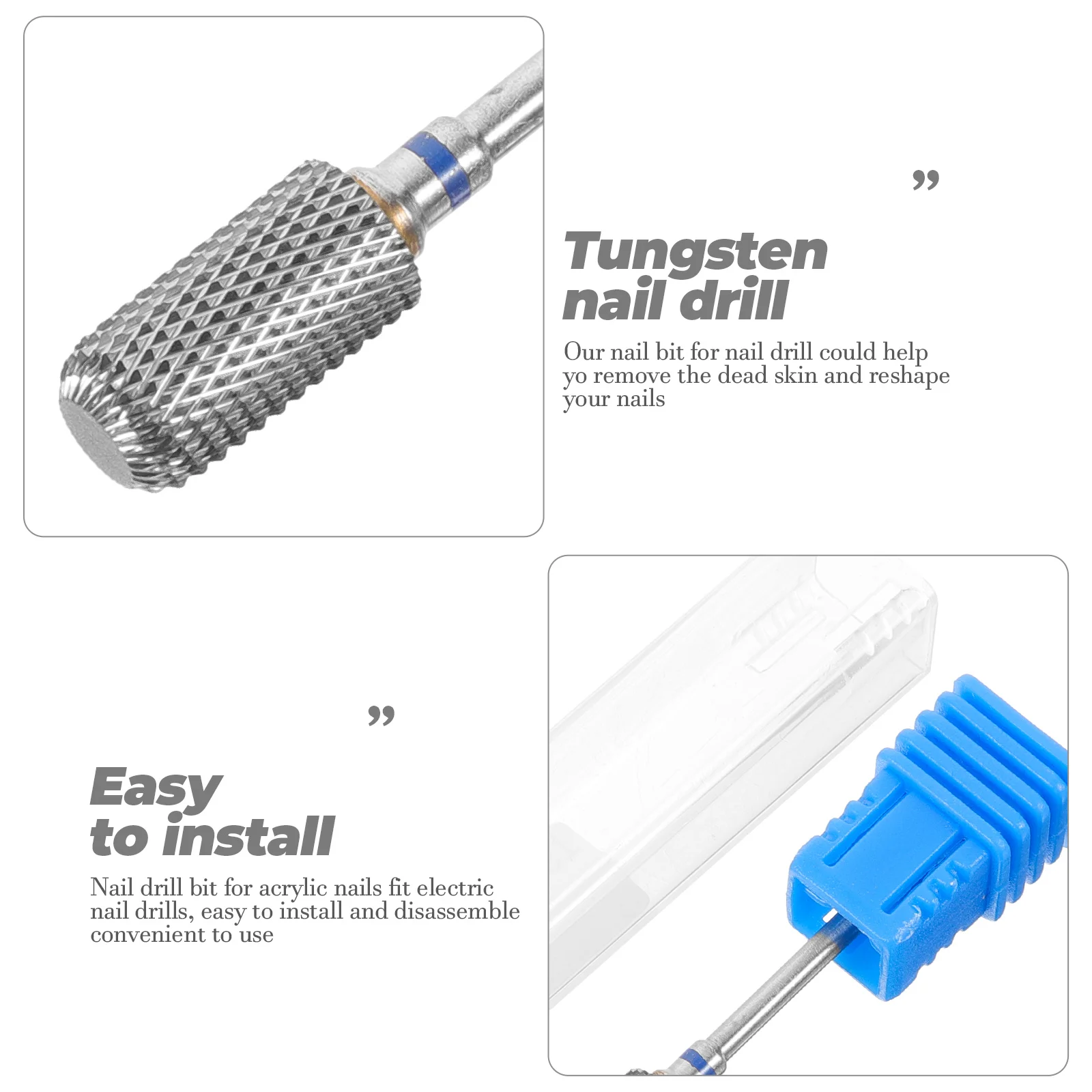 ”

Tungsten nail drill

Our nail bit for nail drill could help yo remove the dead skin and reshape your nails

”

Easy to install

Nail drill bit for acrylic nails fit electric nail drills, easy to install and disassemble convenient to use