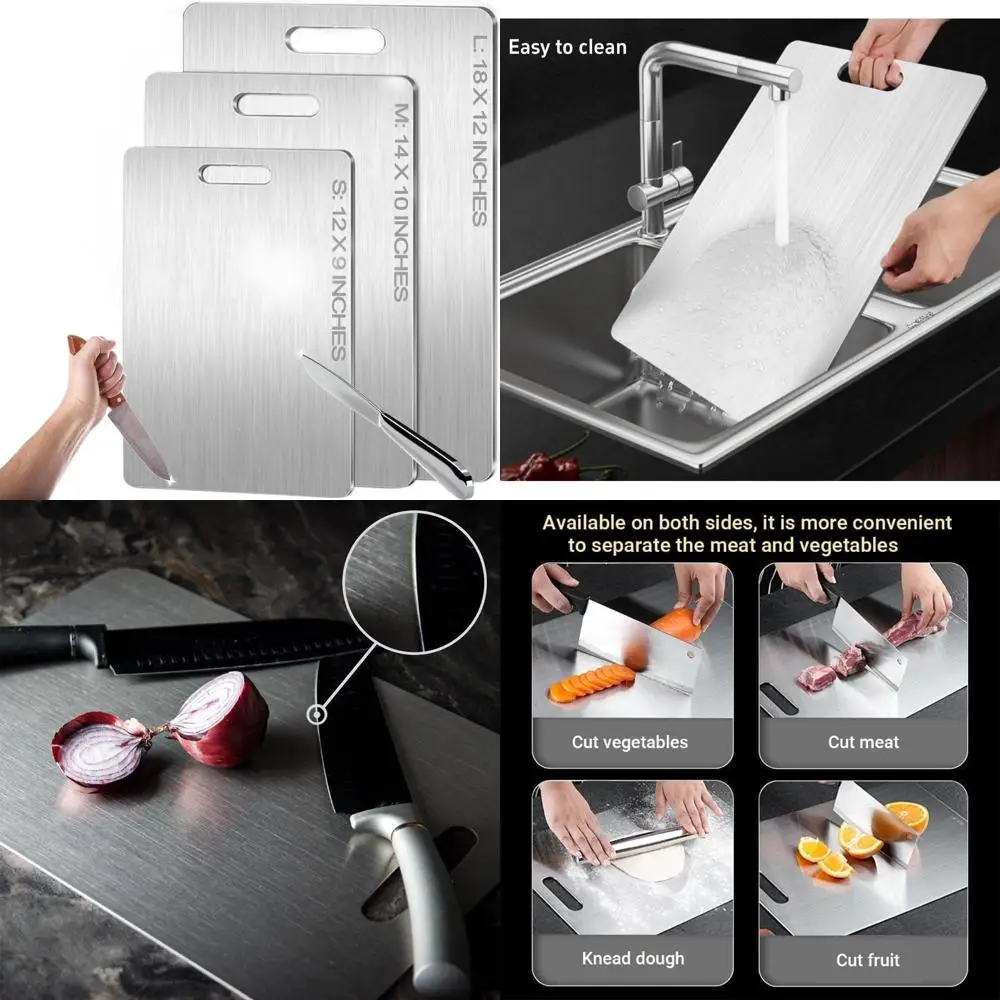 L: 18 X 12 INCHES
M: 14 X 10 INCHES
S: 12 X 9 INCHES

Easy to clean

Available on both sides, it is more convenient to separate the meat and vegetables

Cut vegetables

Cut meat

Knead dough

Cut fruit