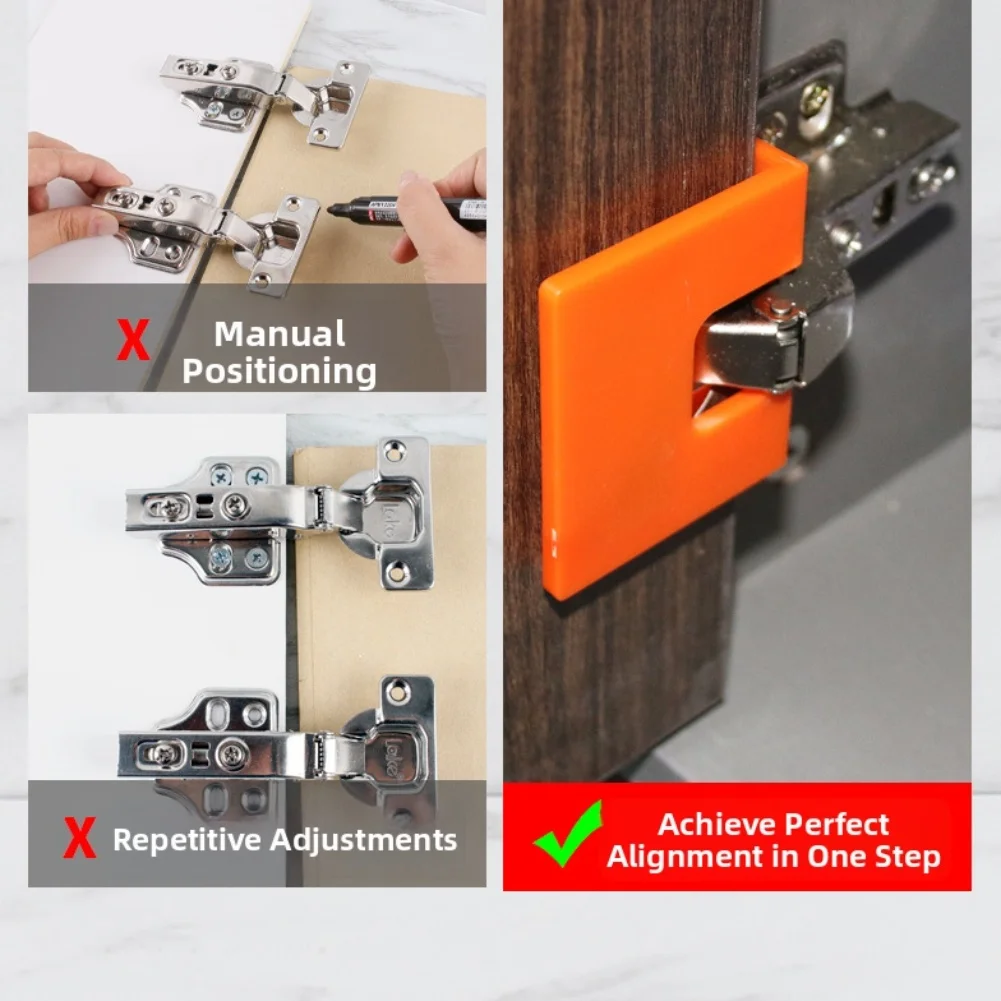 X Manual Positioning

X Repetitive Adjustments

Achieve Perfect Alignment in One Step