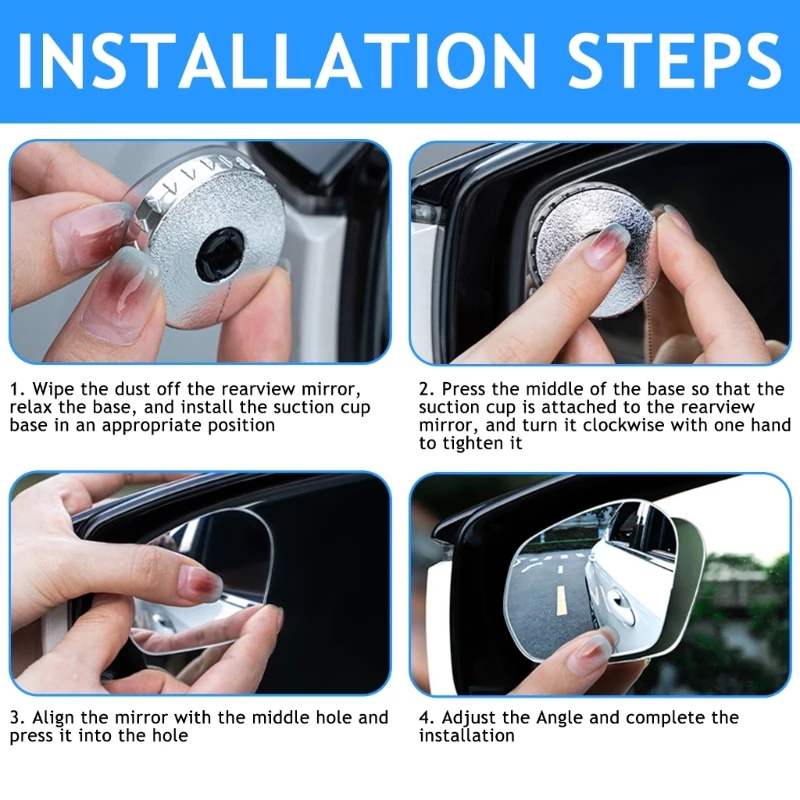 INSTALLATION STEPS

1. Wipe the dust off the rearview mirror, relax the base, and install the suction cup base in an appropriate position

2. Press the middle of the base so that the suction cup is attached to the rearview mirror, and turn it clockwise with one hand to tighten it

3. Align the mirror with the middle hole and press it into the hole

4. Adjust the Angle and complete the installation