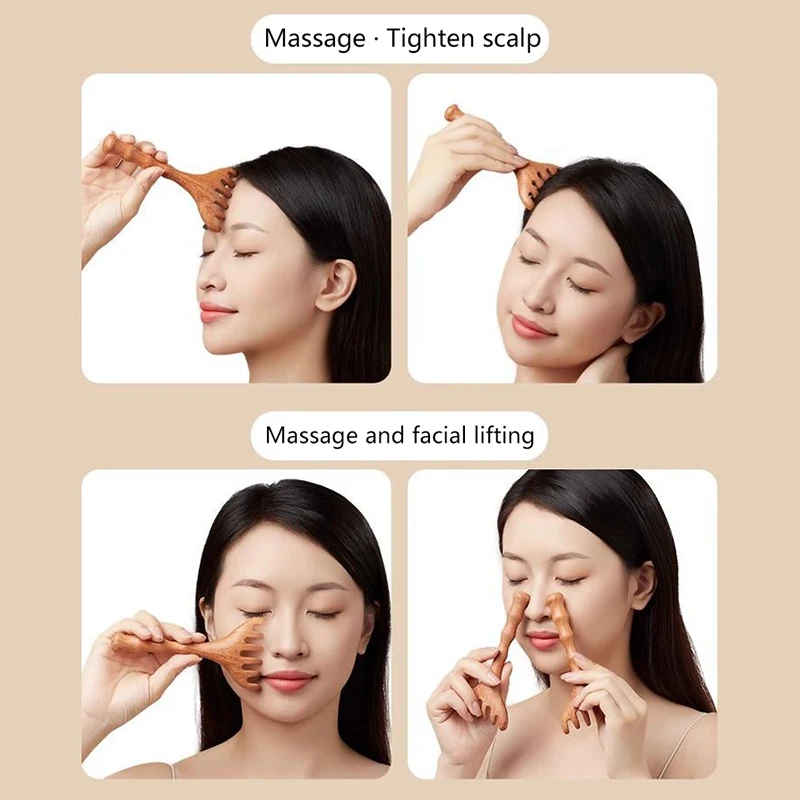 Massage · Tighten scalp

Massage and facial lifting