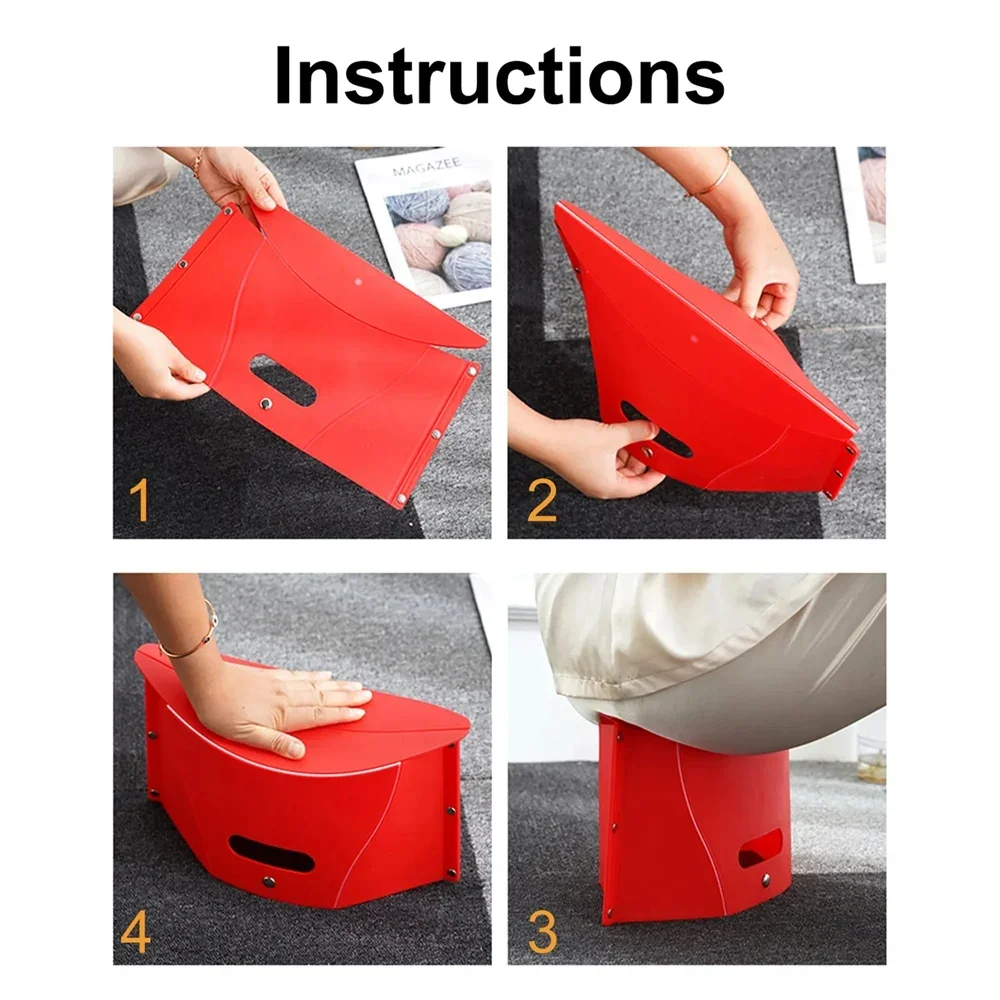 Instructions

MAGAZEE

1

2

4

3