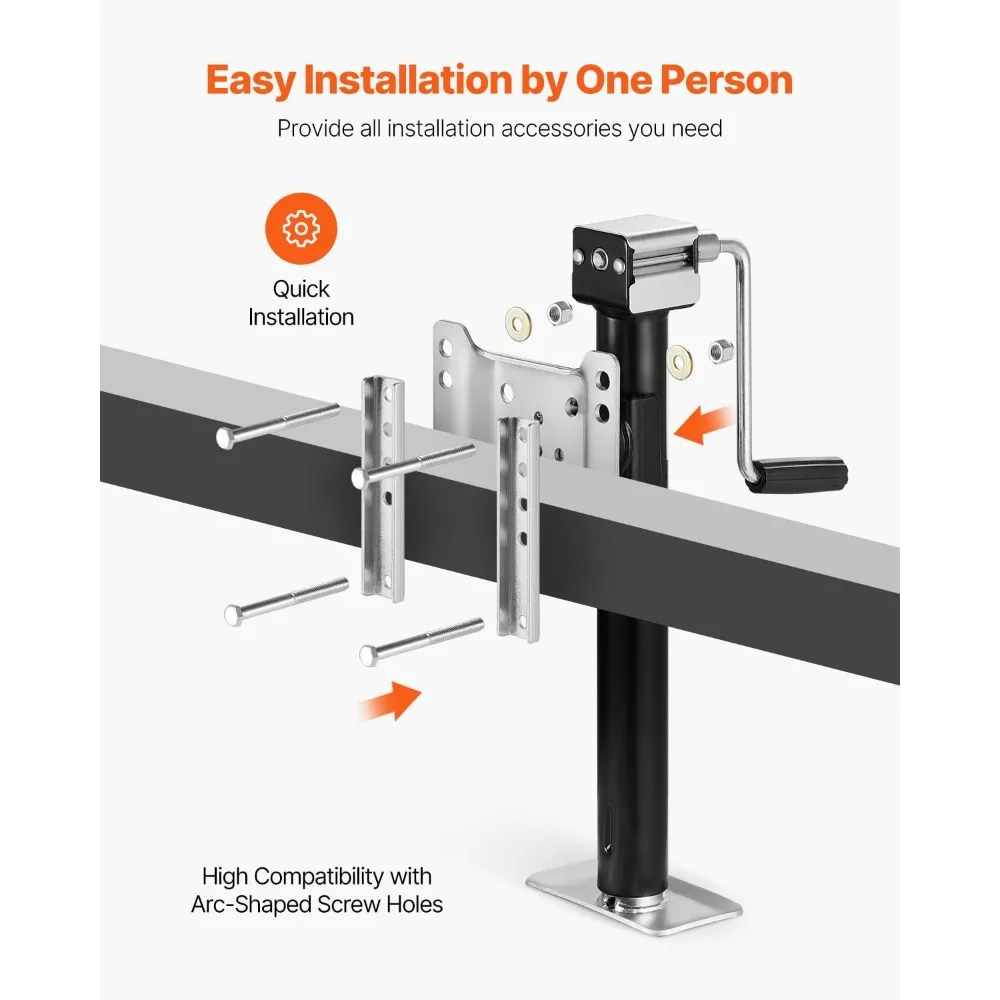 Easy Installation by One Person

Provide all installation accessories you need

Quick Installation

High Compatibility with Arc-Shaped Screw Holes