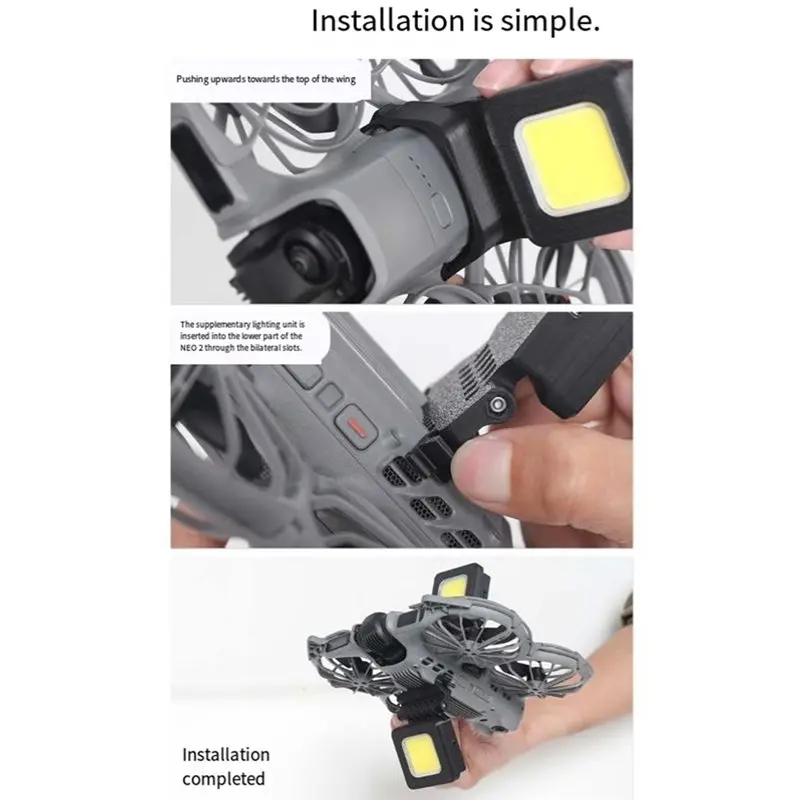 Installation is simple.

Pushing upwards towards the top of the wing

The supplementary lighting unit is inserted into the lower part of the NEO 2 through the bilateral slots.

Installation completed