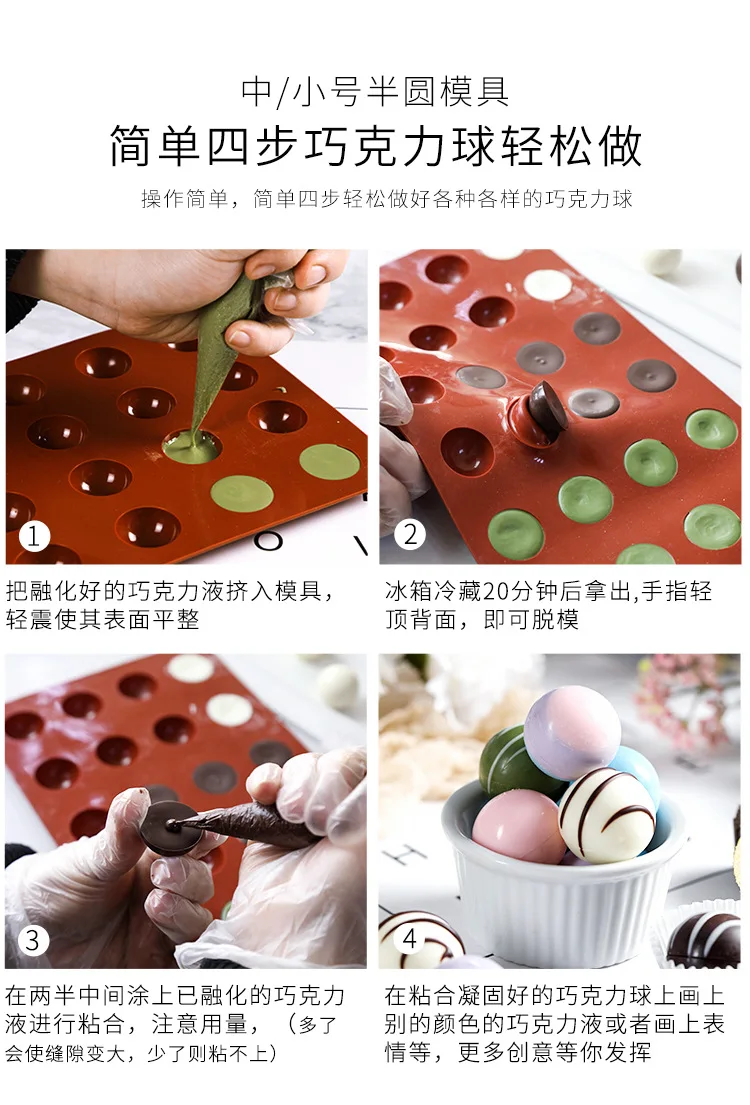 中/小号半圆模具
简单四步巧克力球轻松做
操作简单，简单四步轻松做好各种各样的巧克力球

1
把融化好的巧克力液挤入模具，轻震使其表面平整

2
冰箱冷藏20分钟后拿出,手指轻顶背面，即可脱模

3
在两半中间涂上已融化的巧克力液进行粘合，注意用量，（多了会使缝隙变大，少了则粘不上）

4
在粘合凝固好的巧克力球上画上别的颜色的巧克力液或者画上表情等，更多创意等你发挥