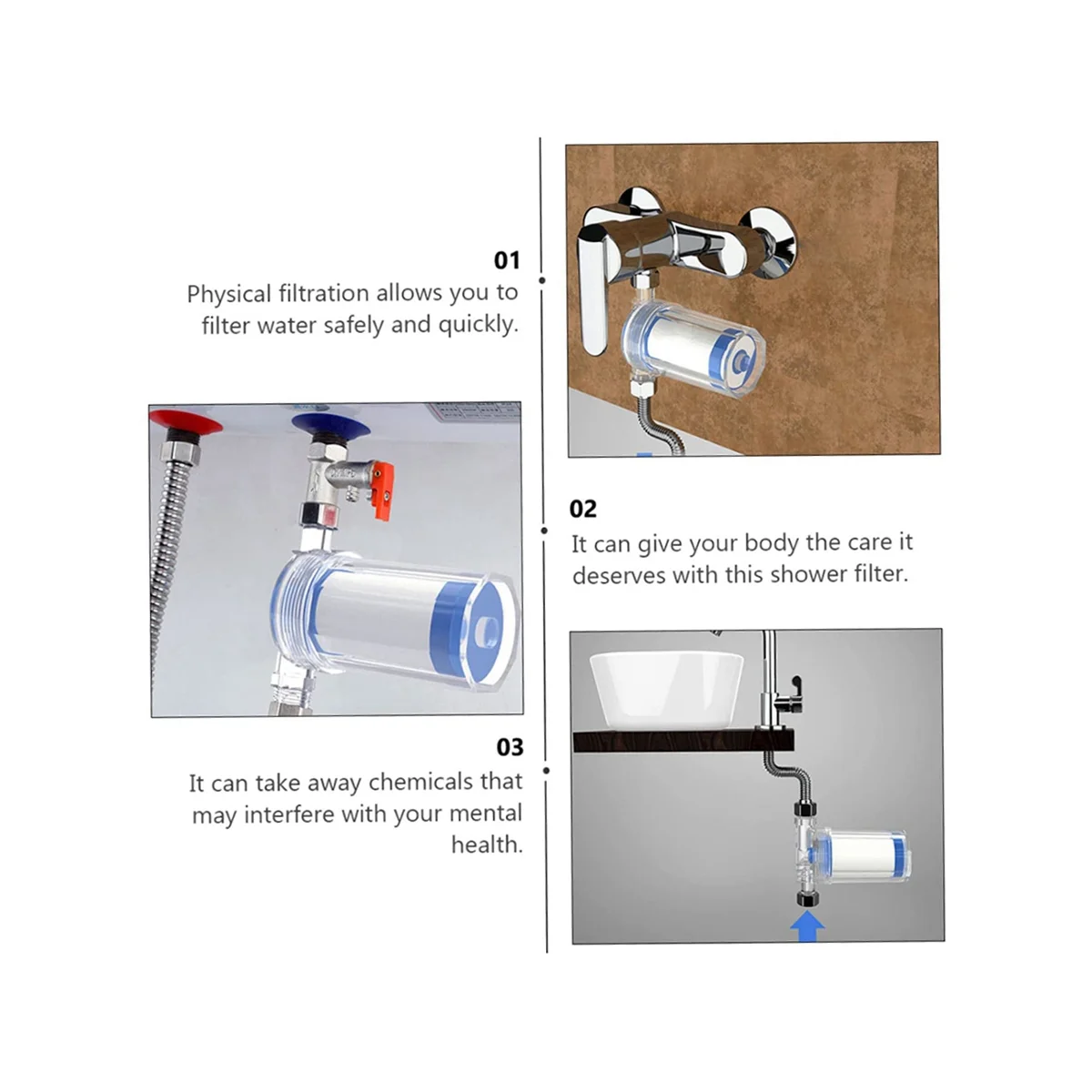 01
Physical filtration allows you to filter water safely and quickly.

02
It can give your body the care it deserves with this shower filter.

03
It can take away chemicals that may interfere with your mental health.