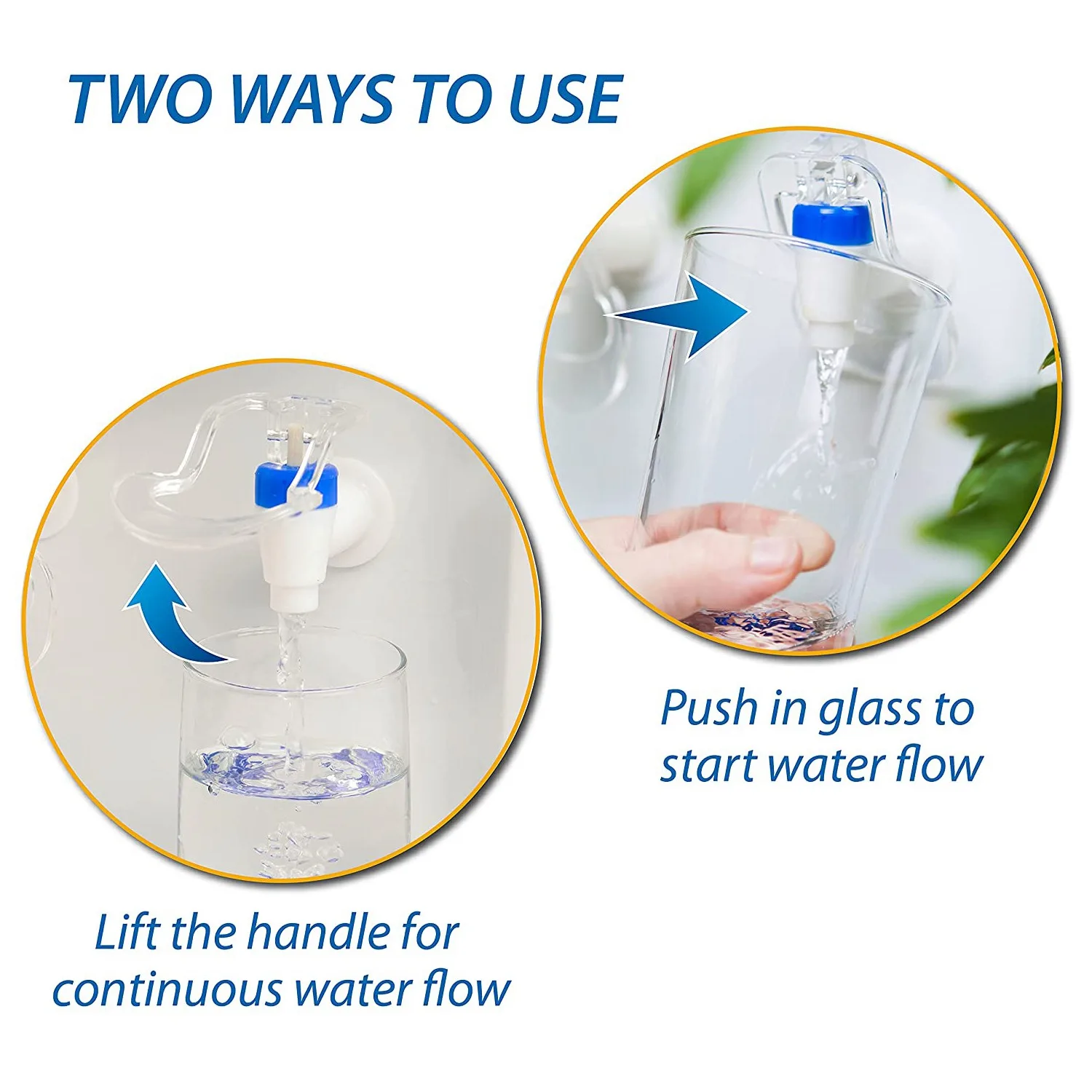 TWO WAYS TO USE

Push in glass to start water flow

Lift the handle for continuous water flow