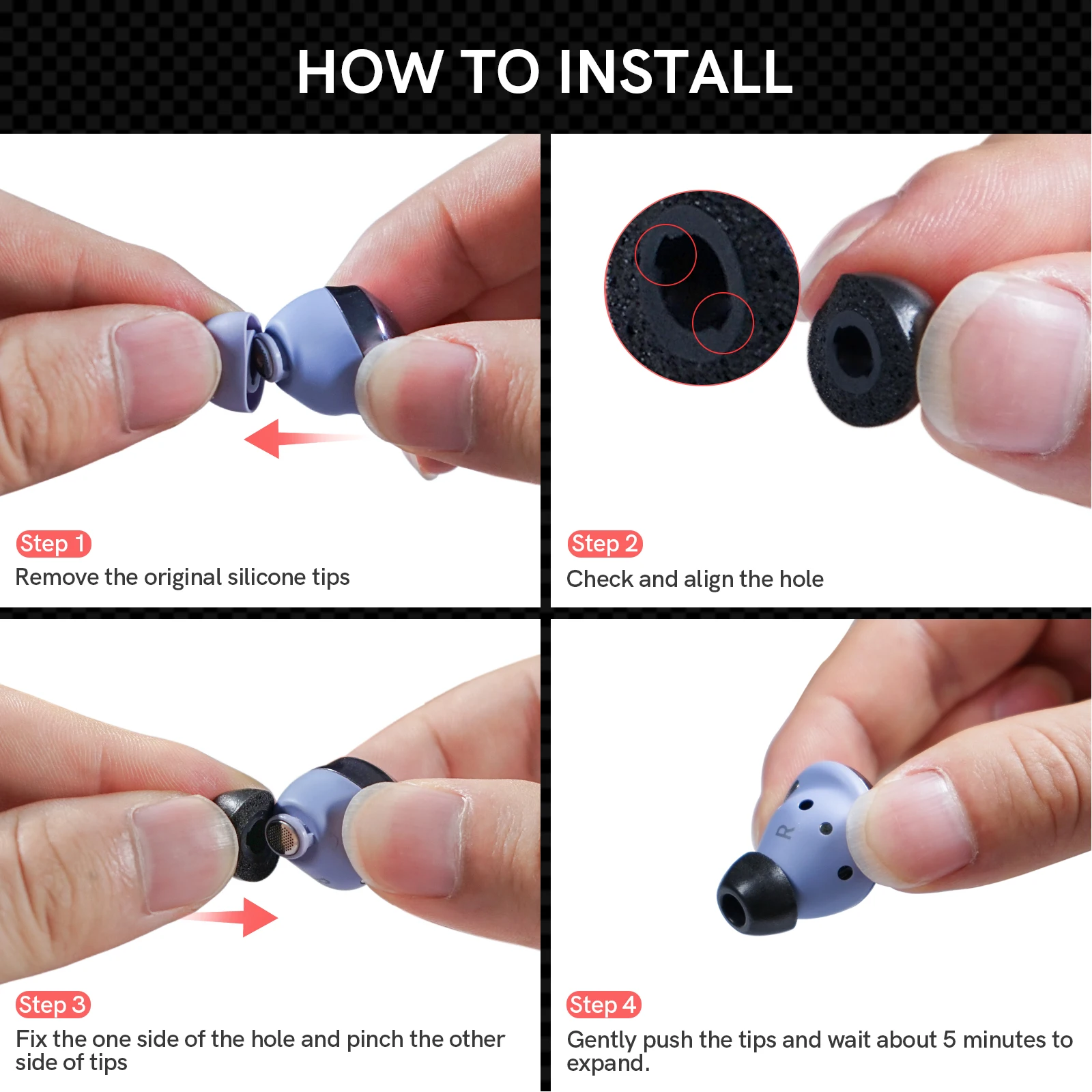 HOW TO INSTALL

Step 1
Remove the original silicone tips

Step 2
Check and align the hole

Step 3
Fix the one side of the hole and pinch the other side of tips

R

Step 4
Gently push the tips and wait about 5 minutes to expand.