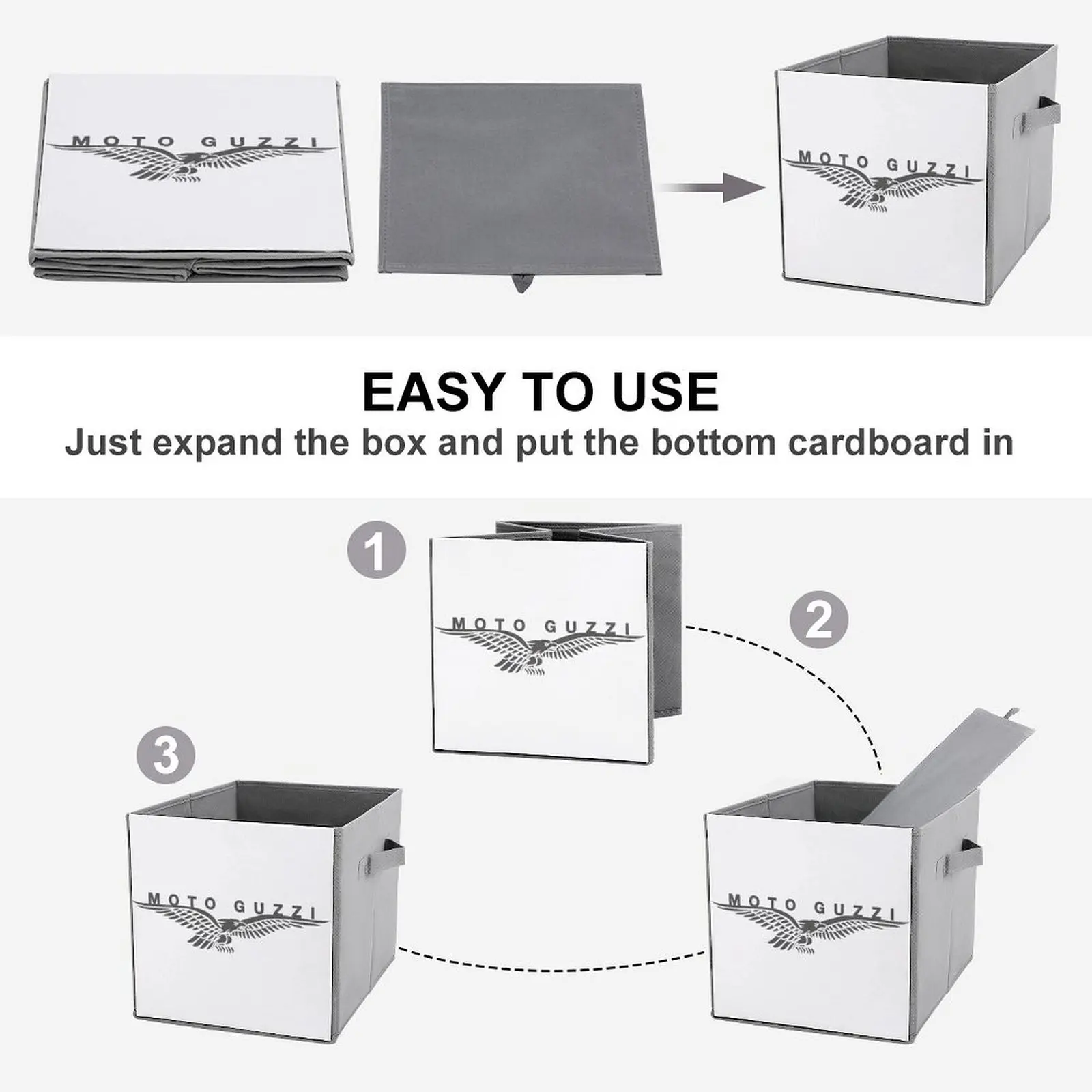 MOTO GUZZI

MOTO GUZZI

EASY TO USE
Just expand the box and put the bottom cardboard in

1

MOTO GUZZI

2

3

MOTO GUZZI

MOTO GUZZI