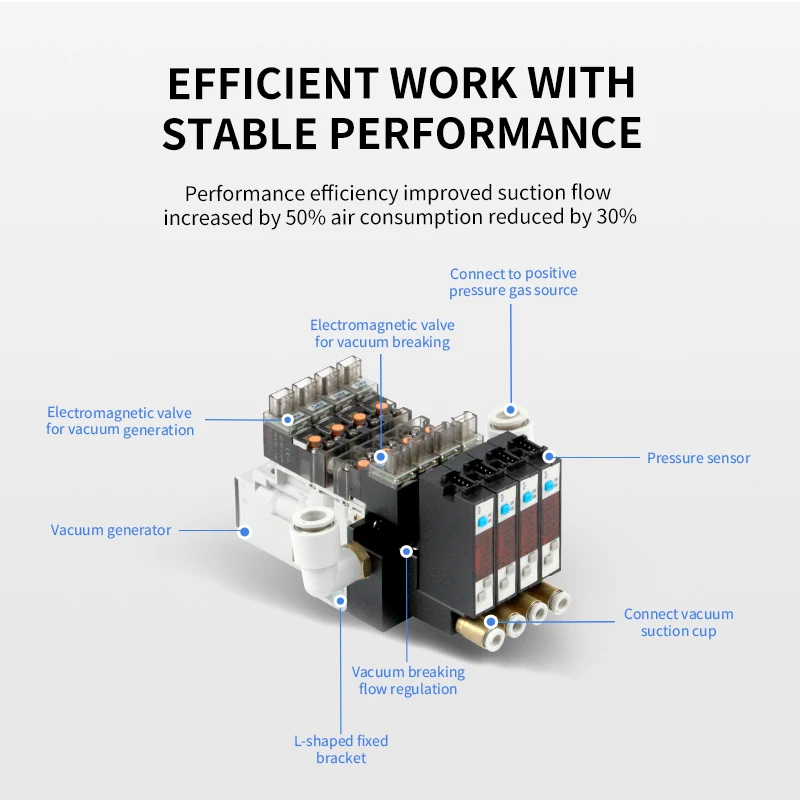 EFFICIENT WORK WITH STABLE PERFORMANCE

Performance efficiency improved suction flow increased by 50% air consumption reduced by 30%

Connect to positive pressure gas source

Electromagnetic valve for vacuum breaking

Electromagnetic valve for vacuum generation

Pressure sensor

Vacuum generator

Connect vacuum suction cup

Vacuum breaking flow regulation

L-shaped fixed bracket