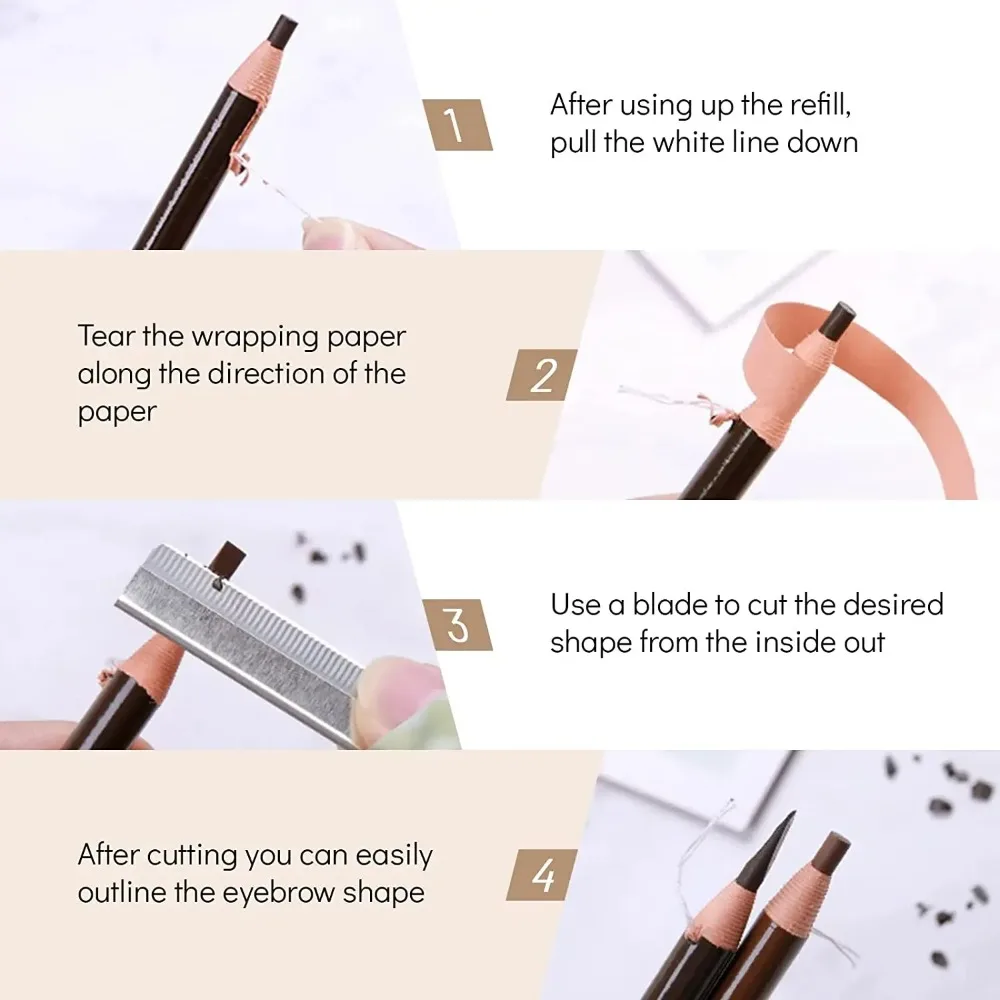 1

After using up the refill, pull the white line down

Tear the wrapping paper along the direction of the paper

2

3

Use a blade to cut the desired shape from the inside out

After cutting you can easily outline the eyebrow shape

4