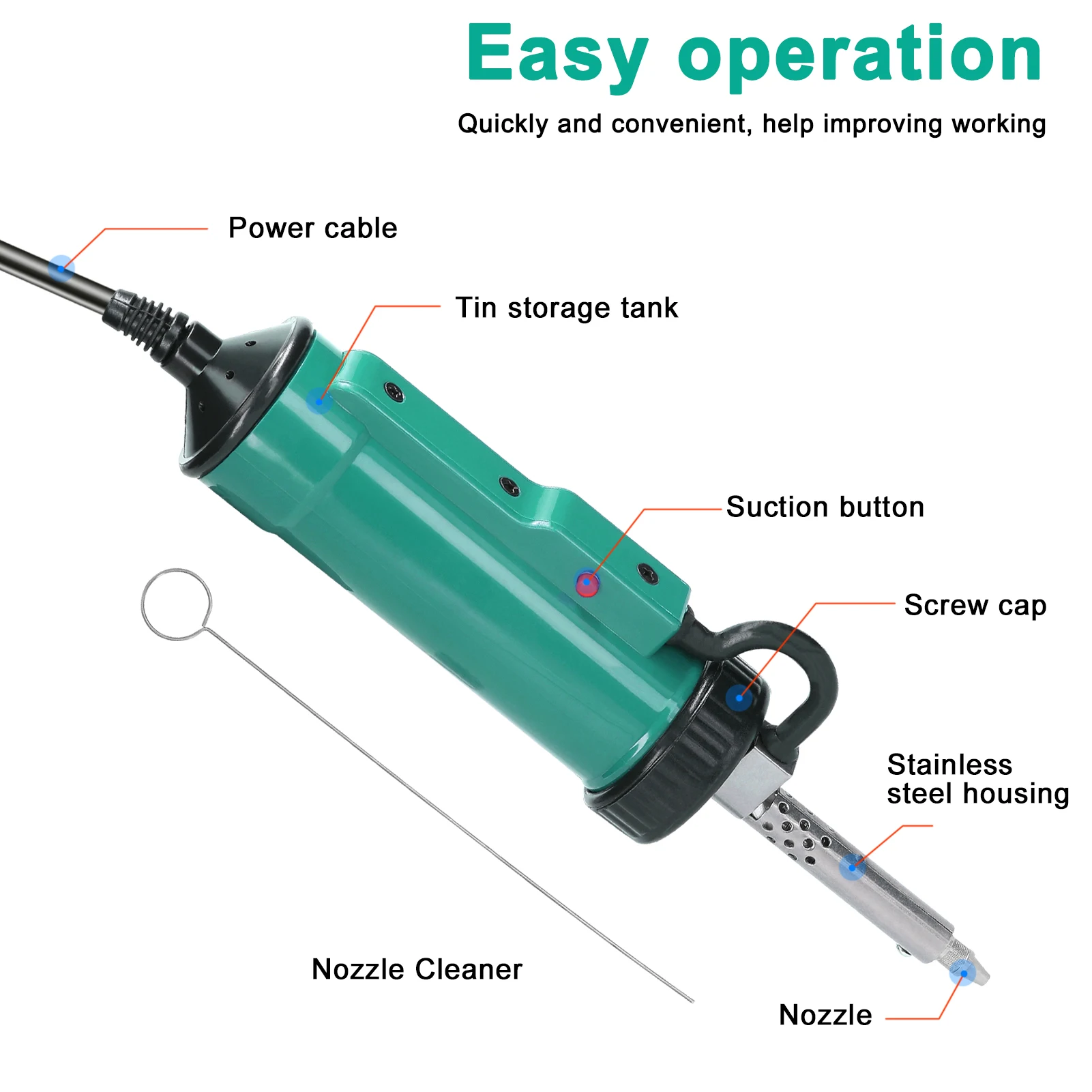 Easy operation

Quickly and convenient, help improving working

Power cable

Tin storage tank

Suction button

Screw cap

Stainless steel housing

Nozzle Cleaner

Nozzle