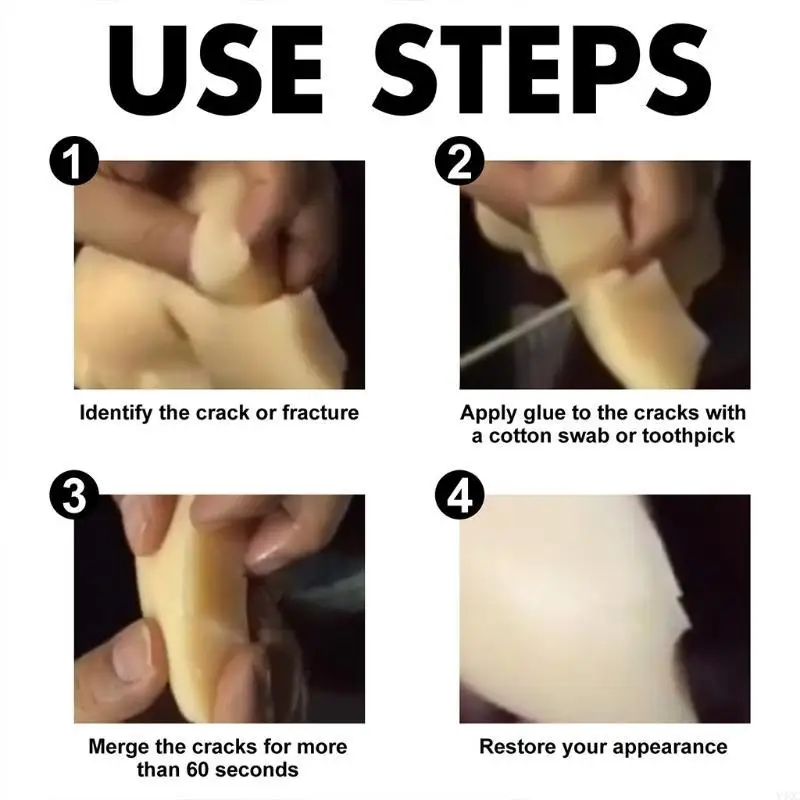 USE STEPS

1

Identify the crack or fracture

2

Apply glue to the cracks with a cotton swab or toothpick

3

Merge the cracks for more than 60 seconds

4

Restore your appearance