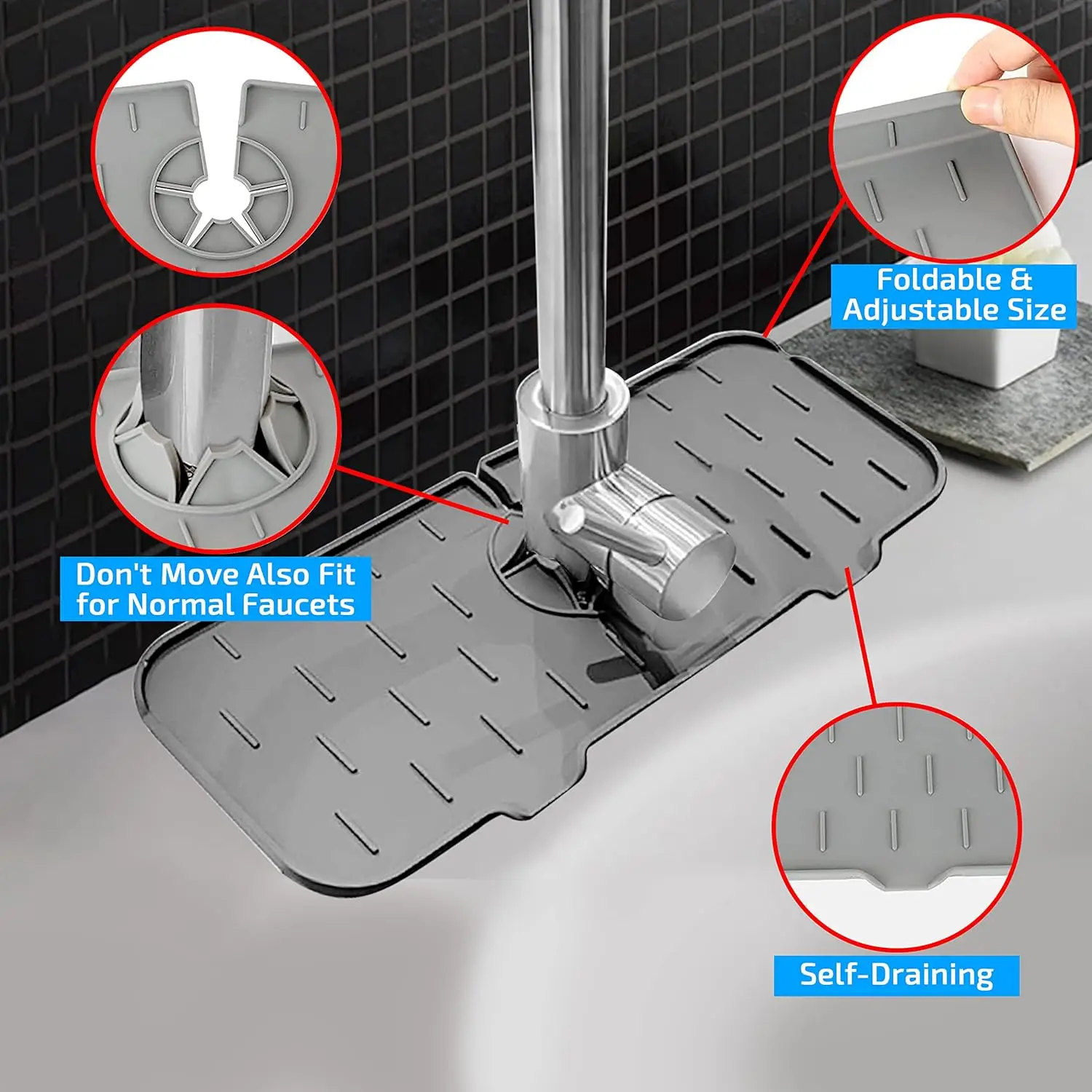 Foldable &
Adjustable Size

Don't Move Also Fit
for Normal Faucets

Self-Draining