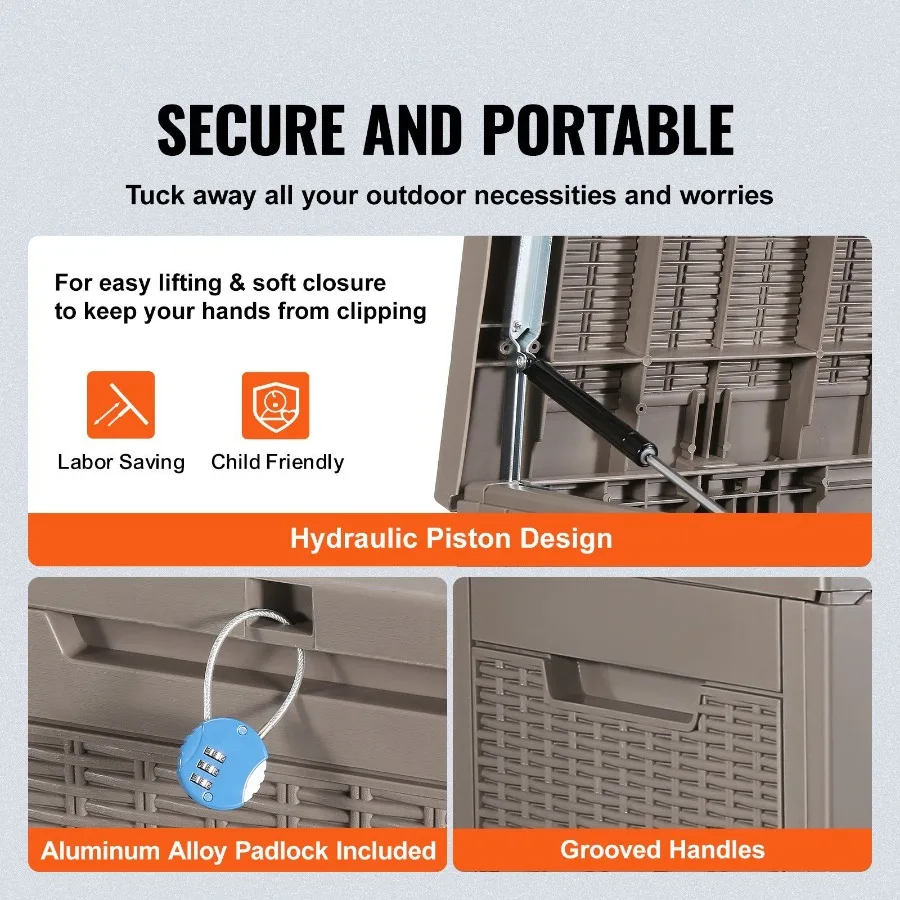 SECURE AND PORTABLE

Tuck away all your outdoor necessities and worries

For easy lifting & soft closure to keep your hands from clipping

Labor Saving

Child Friendly

Hydraulic Piston Design

Aluminum Alloy Padlock Included

Grooved Handles