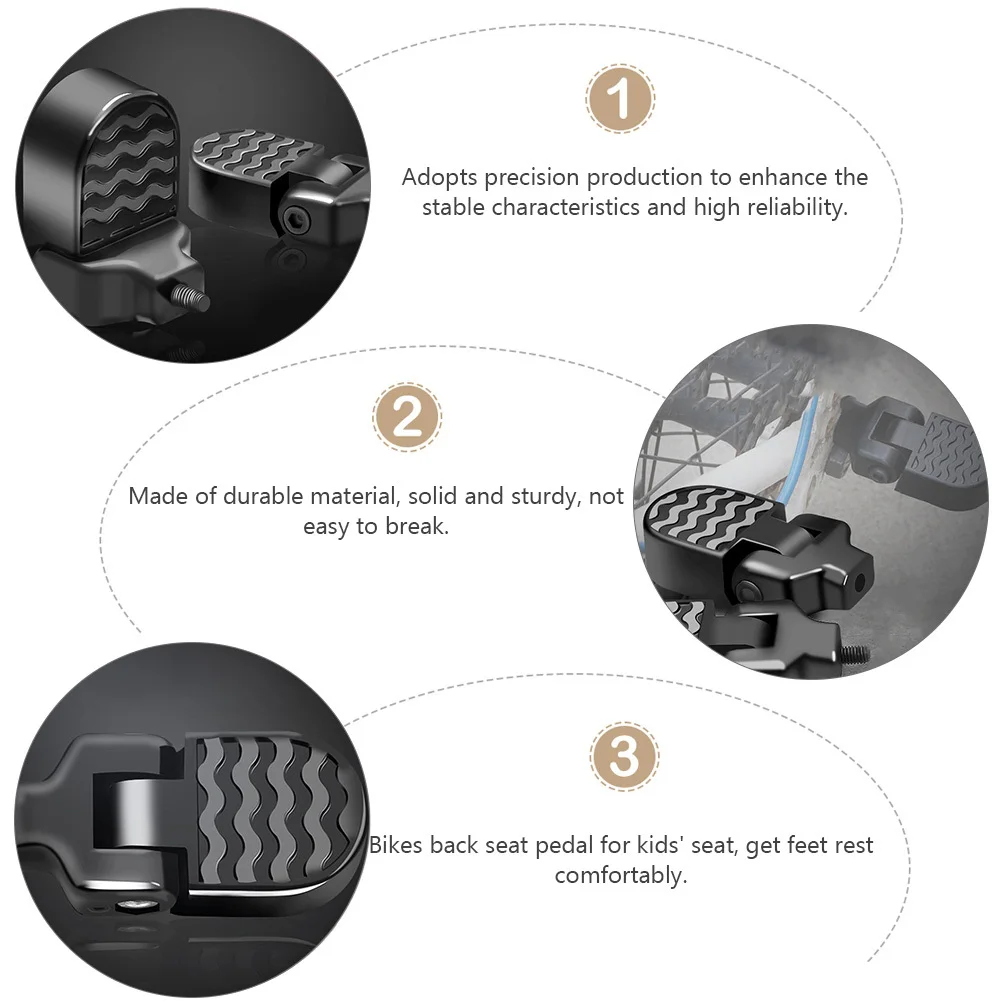 1

Adopts precision production to enhance the stable characteristics and high reliability.

2

Made of durable material, solid and sturdy, not easy to break.

3

Bikes back seat pedal for kids' seat, get feet rest comfortably.