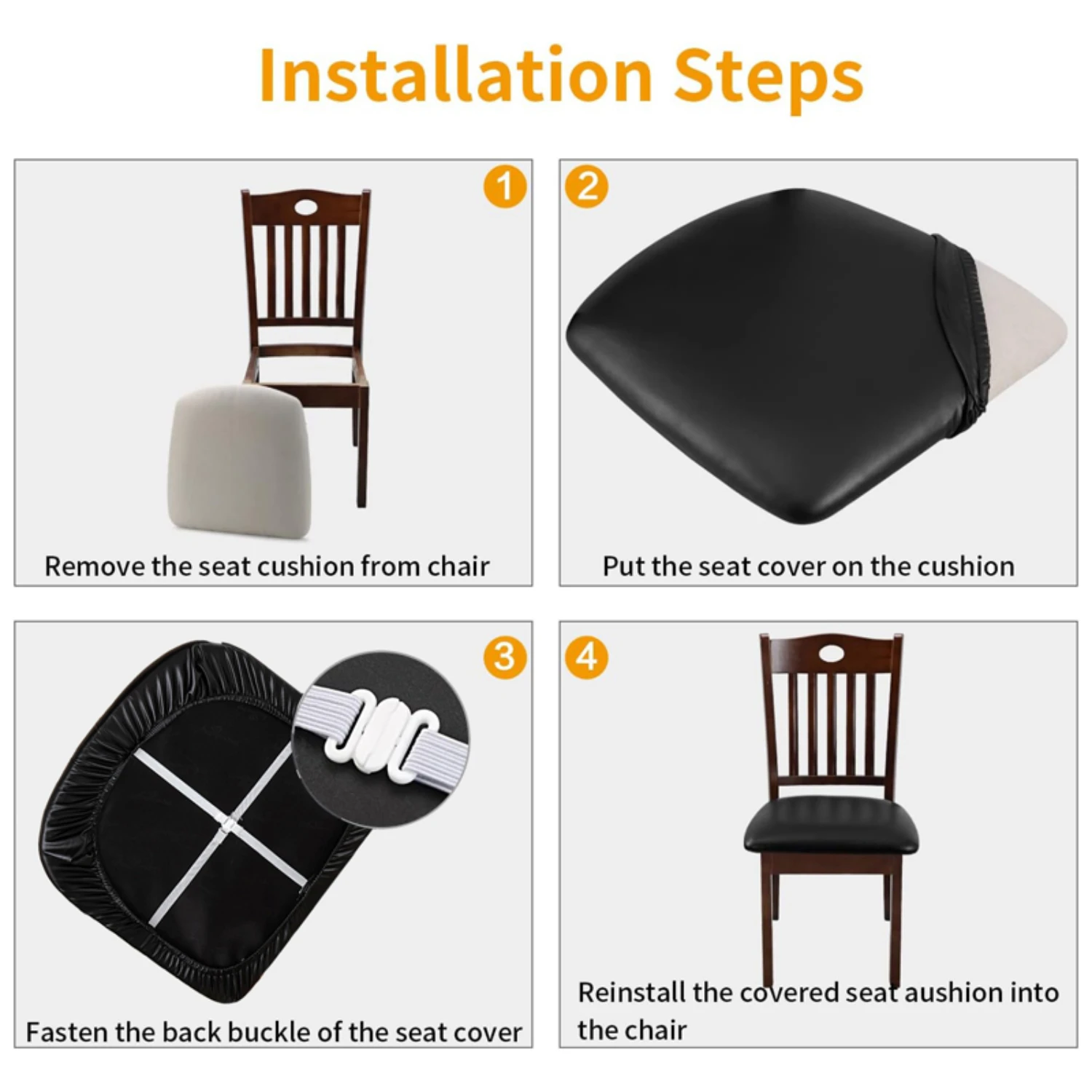 Installation Steps

1

Remove the seat cushion from chair

2

Put the seat cover on the cushion

3

Fasten the back buckle of the seat cover

4

Reinstall the covered seat aushion into the chair