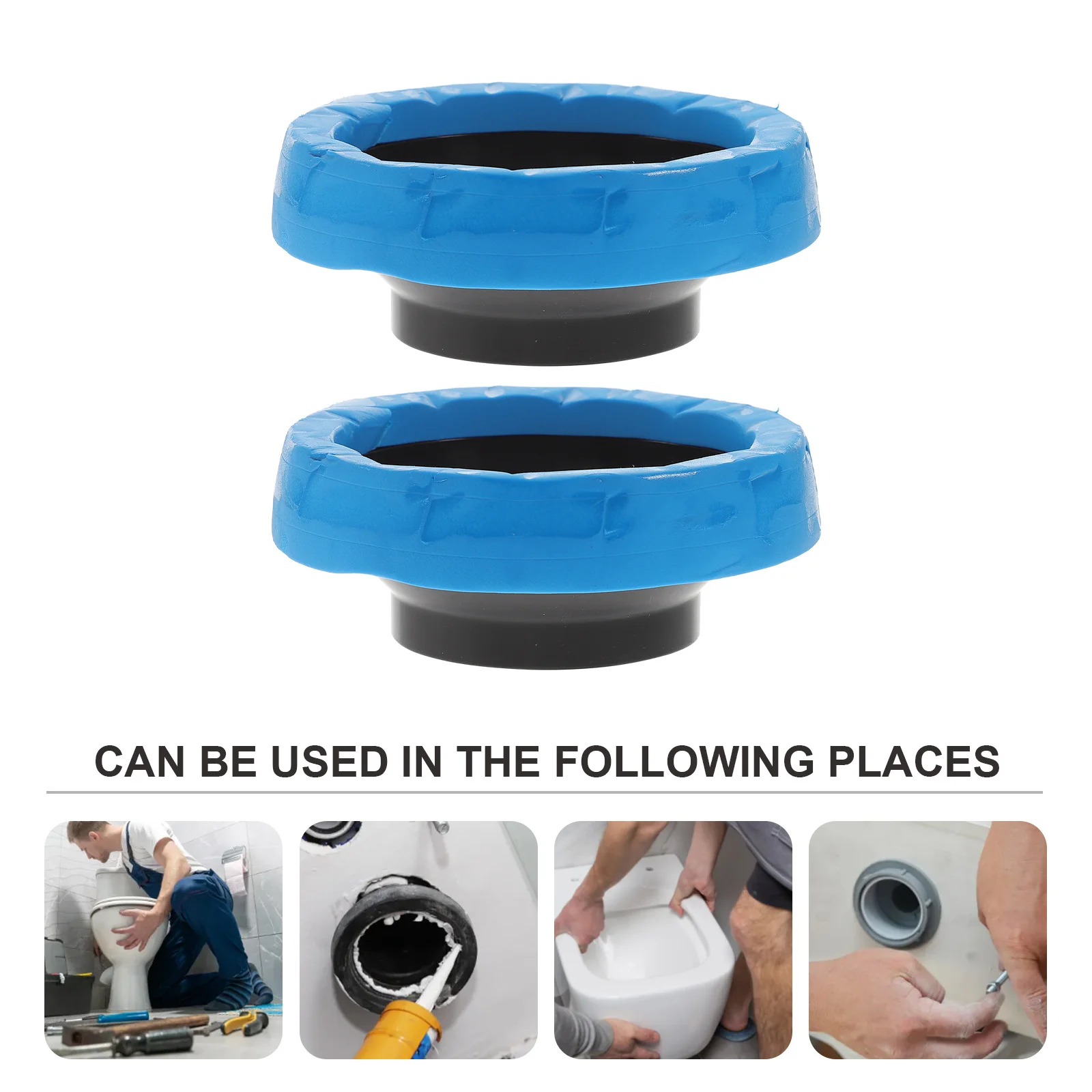 CAN BE USED IN THE FOLLOWING PLACES