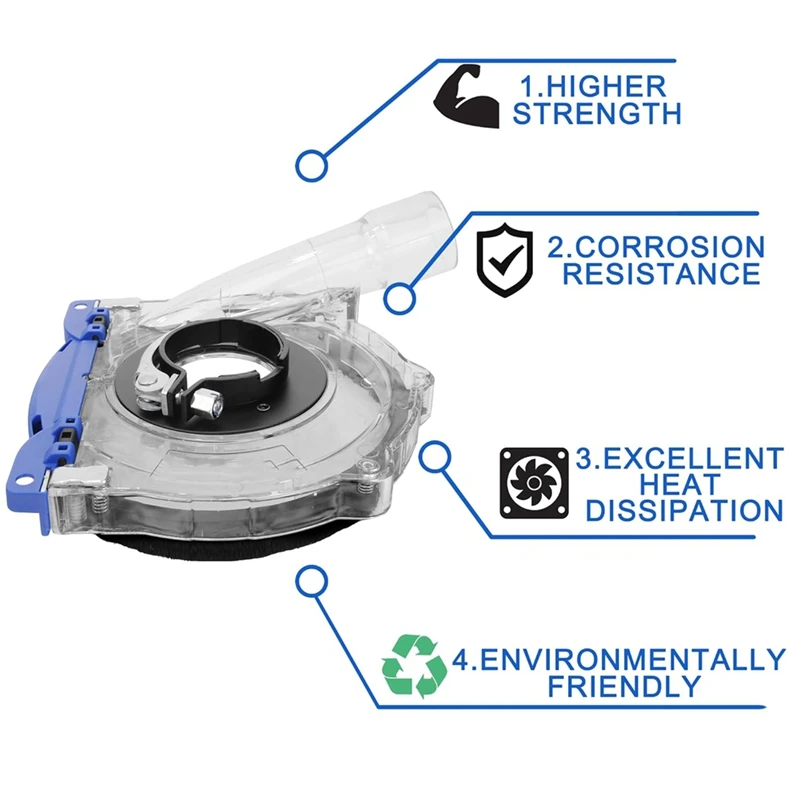 1.HIGHER STRENGTH

2.CORROSION RESISTANCE

3.EXCELLENT HEAT DISSIPATION

4.ENVIRONMENTALLY FRIENDLY