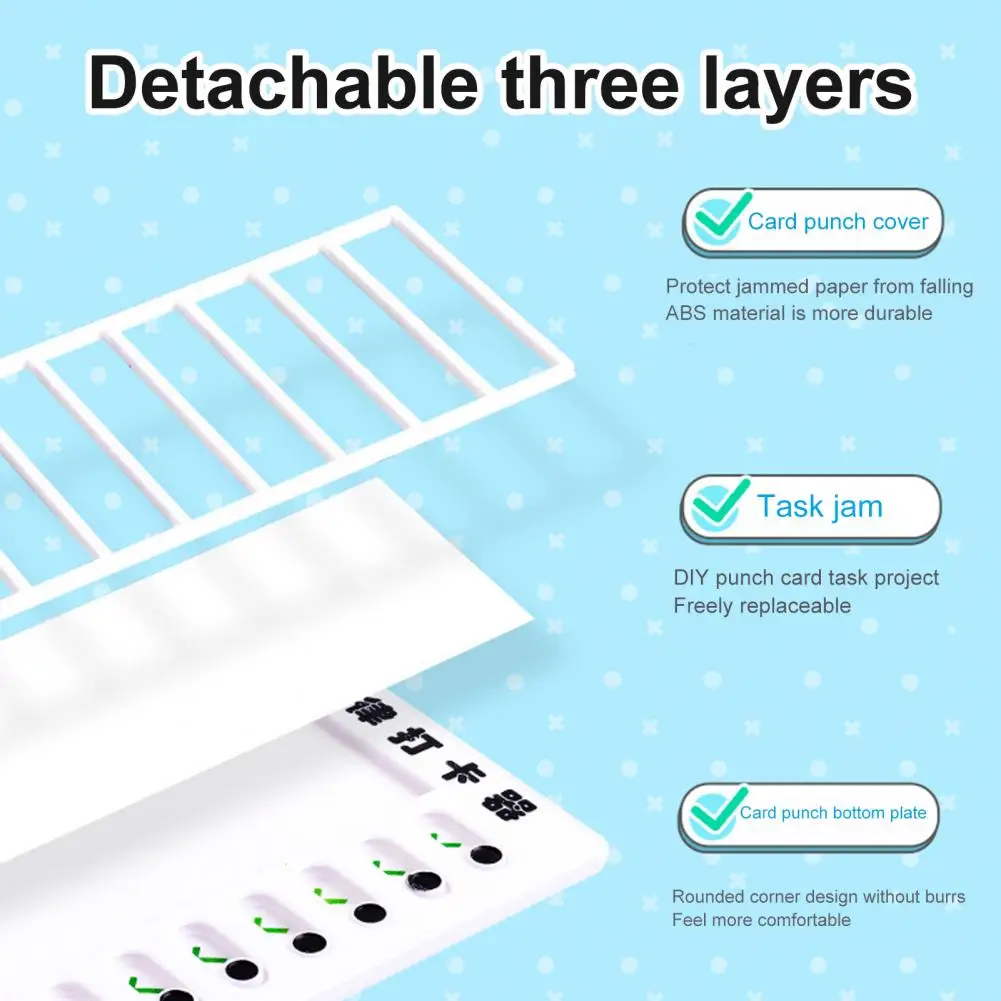 Detachable three layers

Card punch cover

Protect jammed paper from falling
ABS material is more durable

Task jam

DIY punch card task project
Freely replaceable

Card punch bottom plate

Rounded corner design without burrs
Feel more comfortable

律打卡器