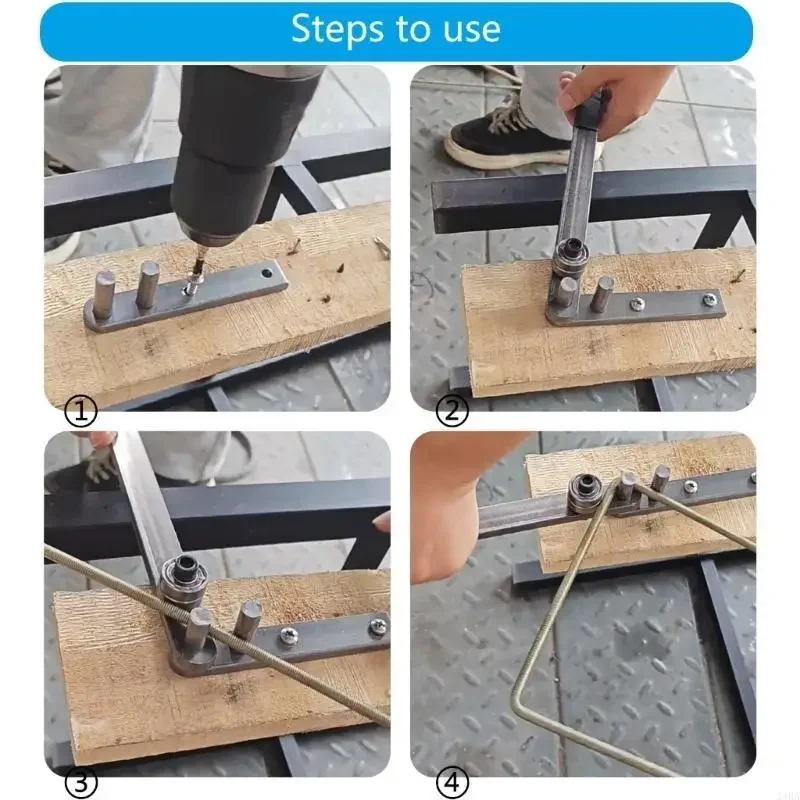 Steps to use

①

②

③

④