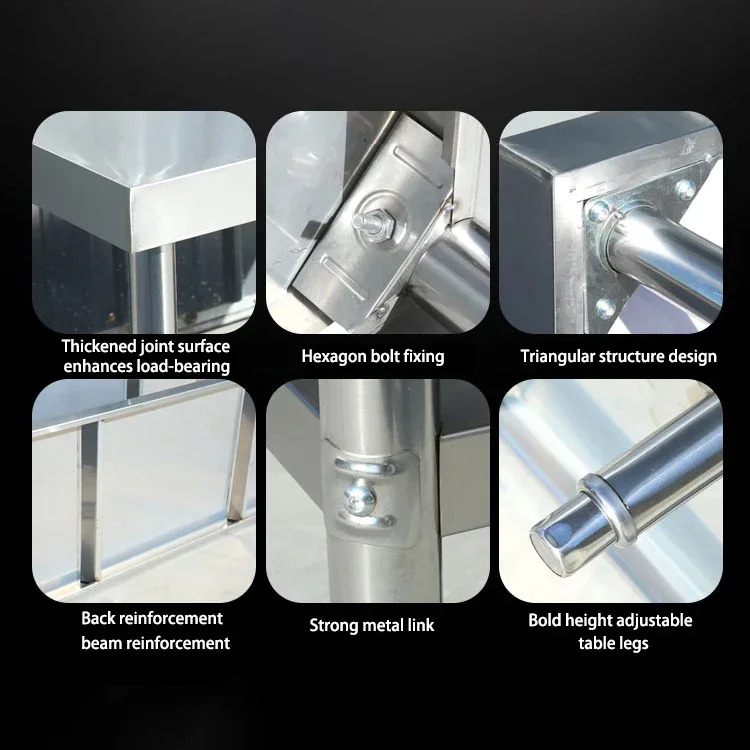 Thickened joint surface enhances load-bearing

Hexagon bolt fixing

Triangular structure design

Back reinforcement beam reinforcement

Strong metal link

Bold height adjustable table legs