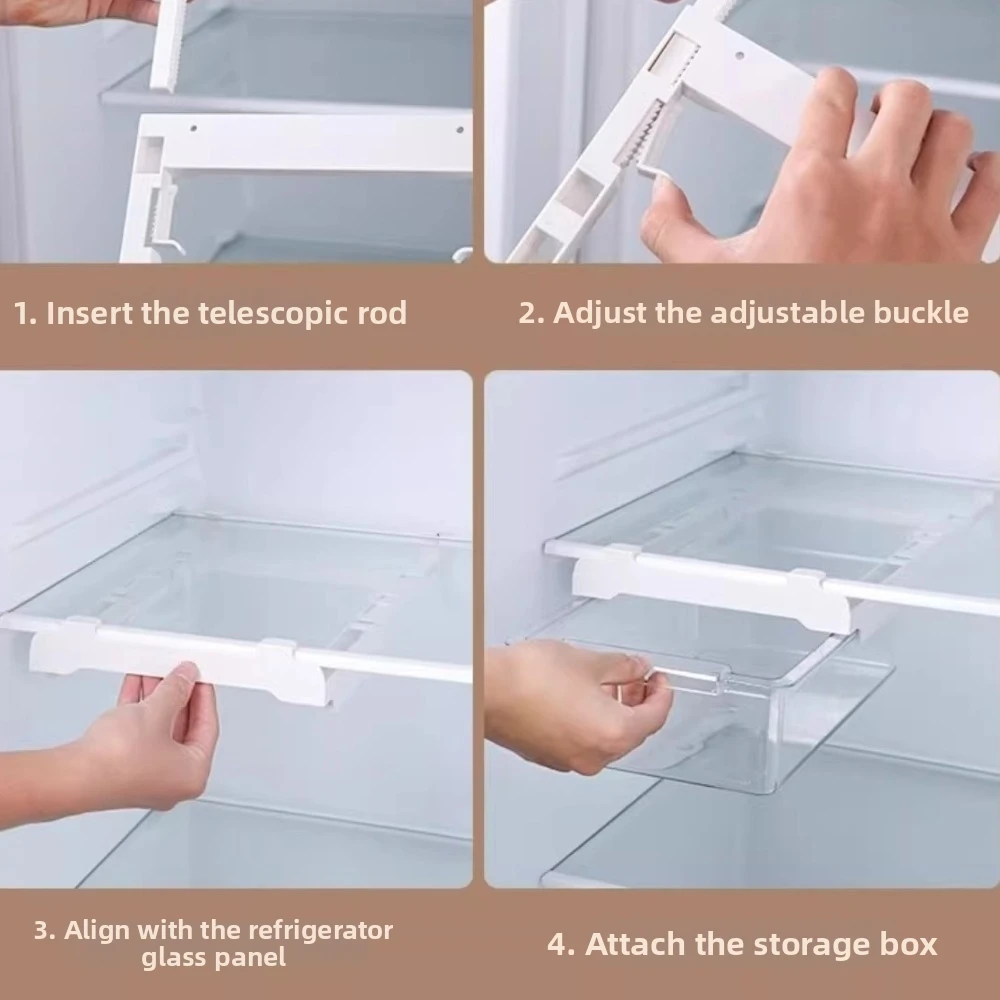 1. Insert the telescopic rod

2. Adjust the adjustable buckle

3. Align with the refrigerator glass panel

4. Attach the storage box