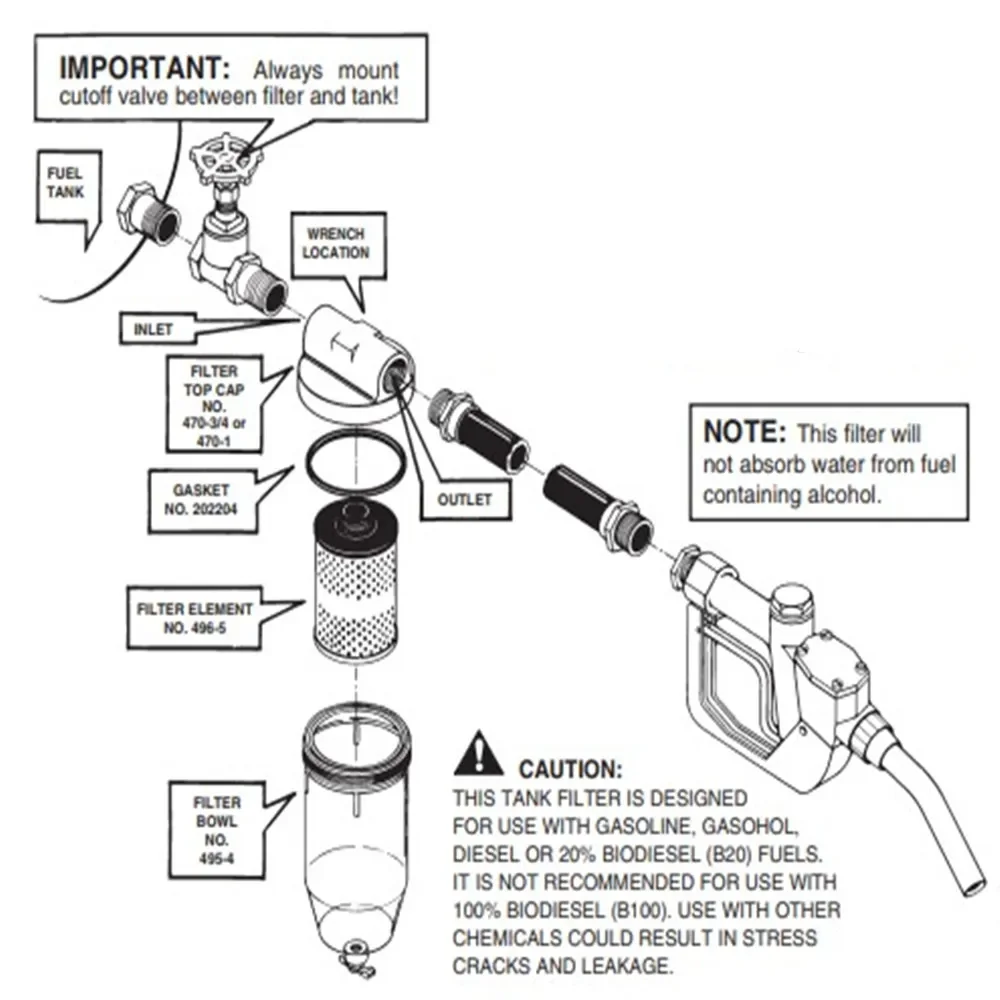 IMPORTANT: Always mount cutoff valve between filter and tank!

FUEL TANK

WRENCH LOCATION

INLET

FILTER TOP CAP NO. 470-3/4 or 470-1

GASKET NO. 202204

OUTLET

FILTER ELEMENT NO. 496-5

FILTER BOWL NO. 495-4

NOTE: This filter will not absorb water from fuel containing alcohol.

CAUTION:
THIS TANK FILTER IS DESIGNED FOR USE WITH GASOLINE, GASOHOL, DIESEL OR 20% BIODIESEL (B20) FUELS. IT IS NOT RECOMMENDED FOR USE WITH 100% BIODIESEL (B100). USE WITH OTHER CHEMICALS COULD RESULT IN STRESS CRACKS AND LEAKAGE.