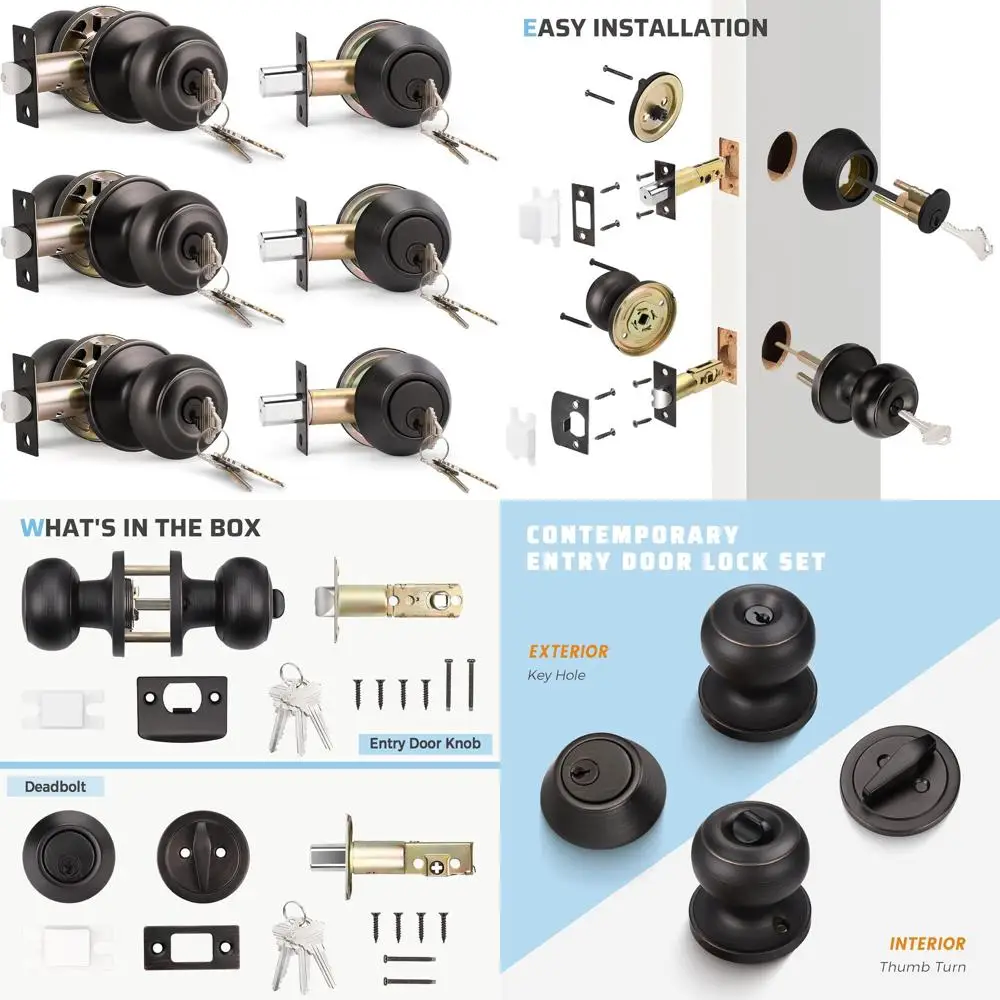 EASY INSTALLATION

WHAT'S IN THE BOX

Entry Door Knob

Deadbolt

CONTEMPORARY ENTRY DOOR LOCK SET

EXTERIOR
Key Hole

INTERIOR
Thumb Turn