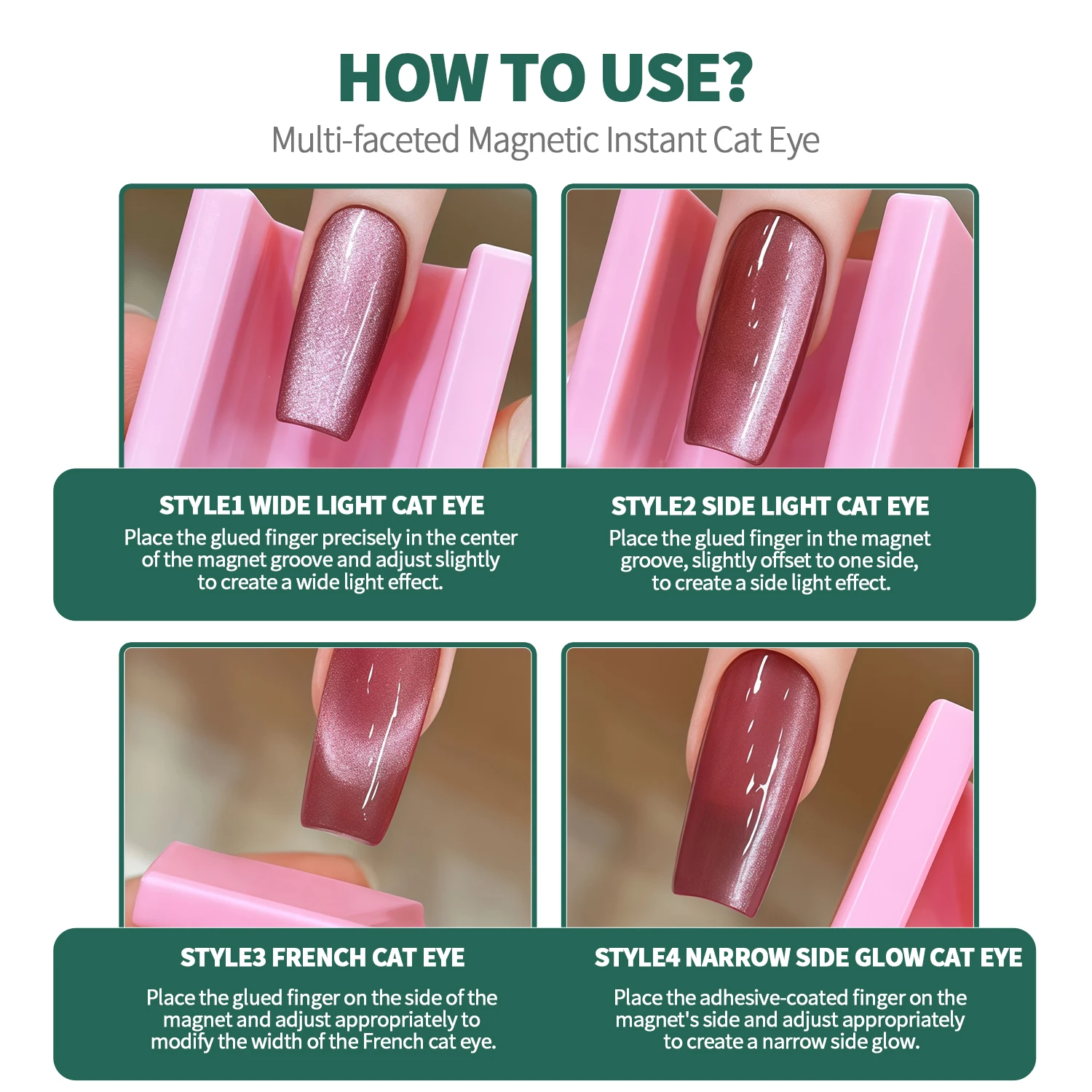 HOW TO USE?
Multi-faceted Magnetic Instant Cat Eye

STYLE1 WIDE LIGHT CAT EYE
Place the glued finger precisely in the center of the magnet groove and adjust slightly to create a wide light effect.

STYLE2 SIDE LIGHT CAT EYE
Place the glued finger in the magnet groove, slightly offset to one side, to create a side light effect.

STYLE3 FRENCH CAT EYE
Place the glued finger on the side of the magnet and adjust appropriately to modify the width of the French cat eye.

STYLE4 NARROW SIDE GLOW CAT EYE
Place the adhesive-coated finger on the magnet's side and adjust appropriately to create a narrow side glow.